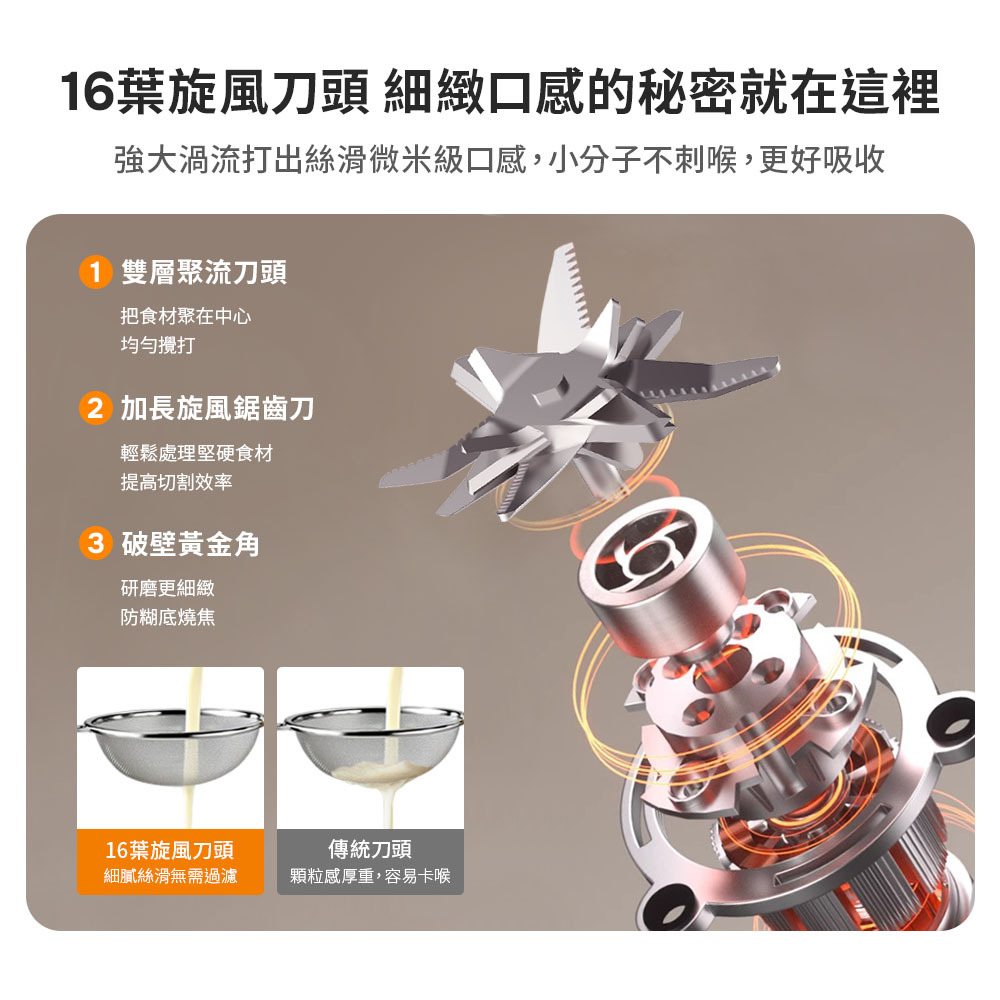 16葉旋風刀頭 細緻口感的秘密就在這裡

強大渦流打出絲滑微米級口感，小分子不刺喉，更好吸收

1 雙層聚流刀頭

把食材聚在中心
均勻攪打

2 加長旋風鋸齒刀

輕鬆處理堅硬食材
提高切割效率

3 破壁黃金角

研磨更細緻
防糊底燒焦

16葉旋風刀頭
細膩絲滑無需過濾

傳統刀頭
顆粒感厚重，容易卡喉