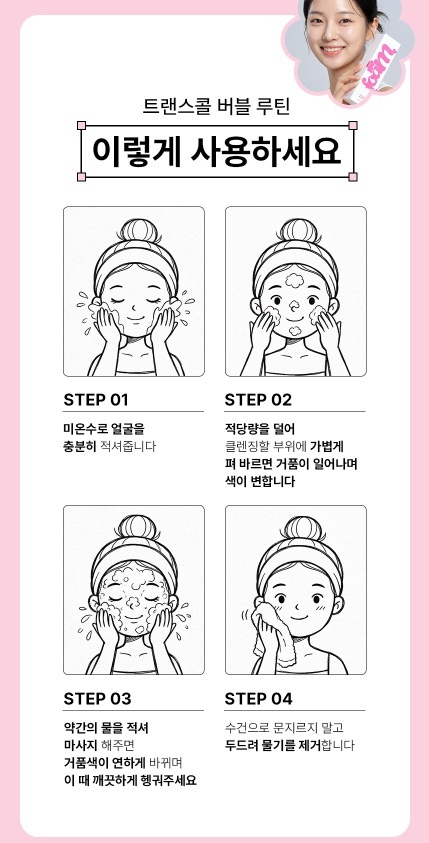 트랜스콜 버블 루틴

이렇게 사용하세요

STEP 01

미온수로 얼굴을 충분히 적셔줍니다

STEP 02

적당량을 덜어 클렌징할 부위에 가볍게 펴 바르면 거품이 일어나며 색이 변합니다

STEP 03

약간의 물을 적셔 마사지 해주면 거품색이 연하게 바뀌며 이 때 깨끗하게 헹궈주세요

STEP 04

수건으로 문지르지 말고 두드려 물기를 제거합니다