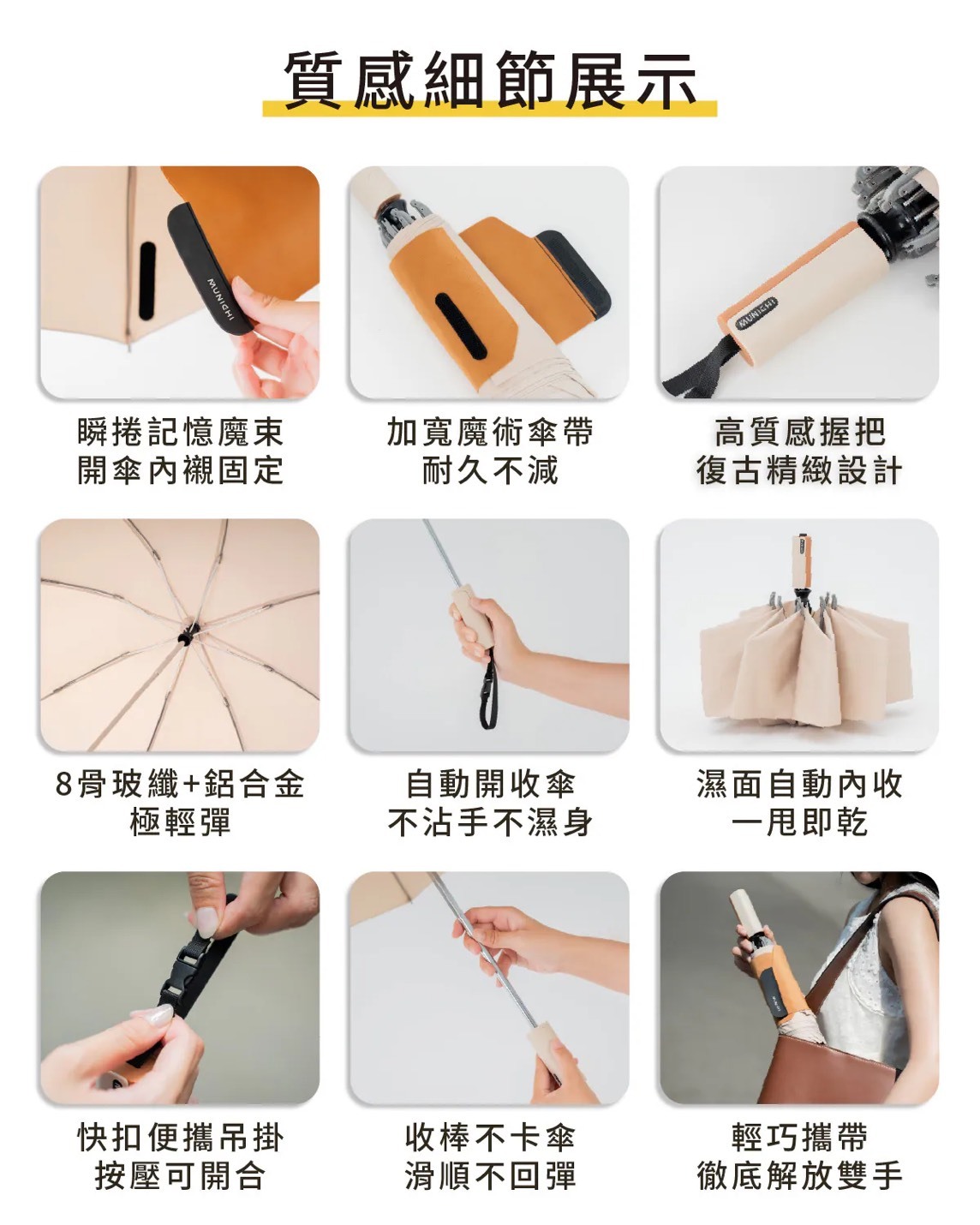 質感細節展示

MUNICHI

瞬捲記憶魔束
開傘內襯固定

加寬魔術傘帶
耐久不減

MUNICHI

高質感握把
復古精緻設計

8骨玻纖+鋁合金
極輕彈

自動開收傘
不沾手不濕身

濕面自動內收
一甩即乾

快扣便攜吊掛
按壓可開合

收棒不卡傘
滑順不回彈

輕巧攜帶
徹底解放雙手