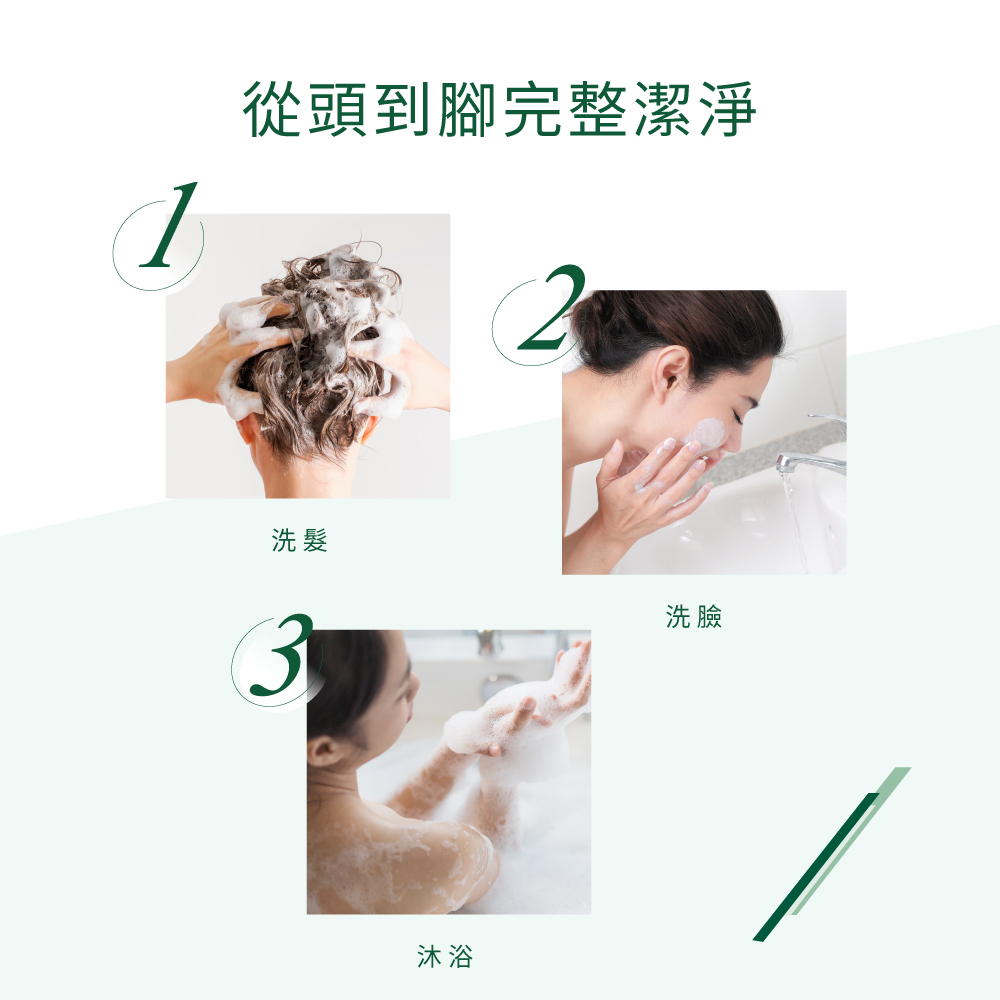 從頭到腳完整潔淨

1

洗髮

2

洗臉

3

沐浴