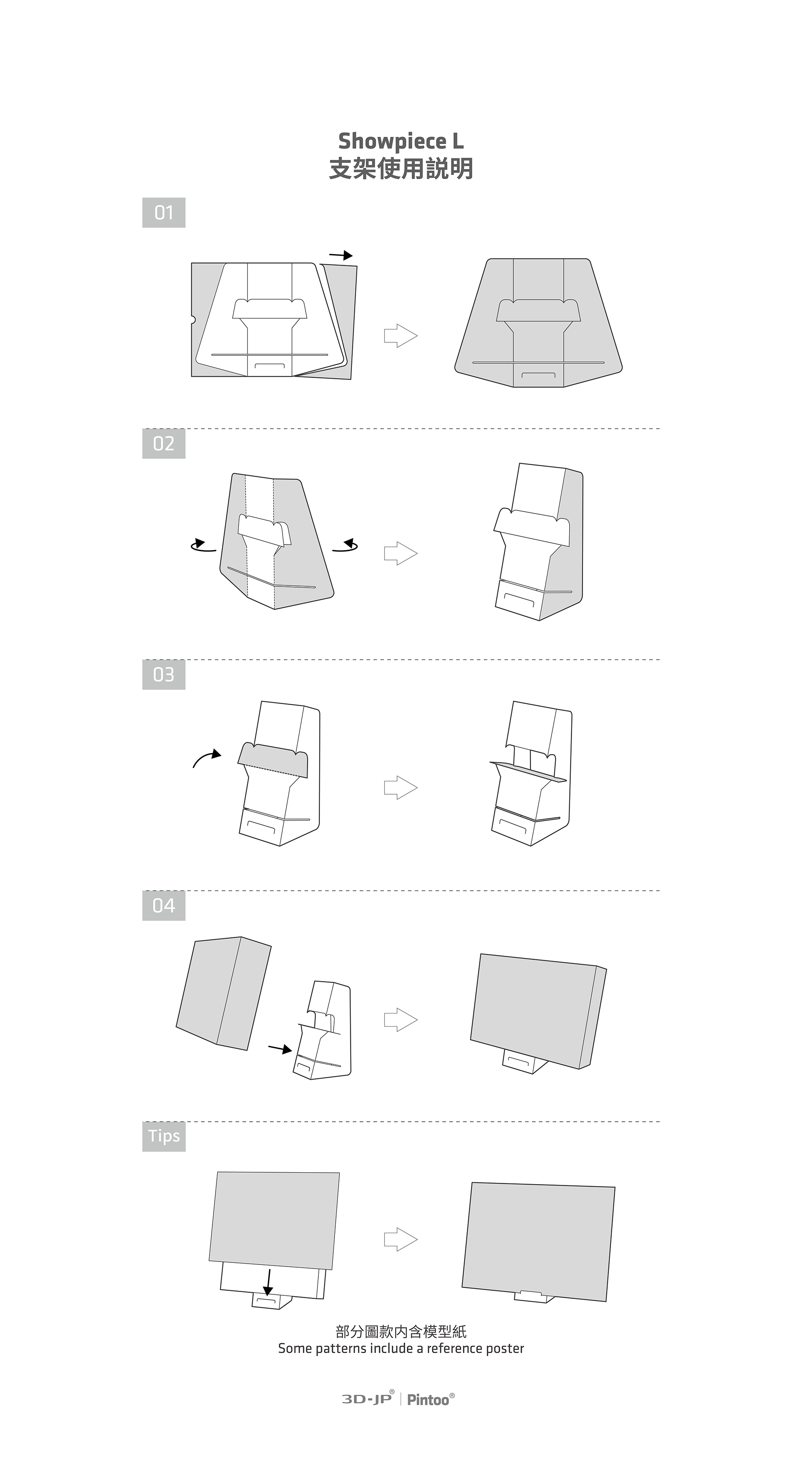 Showpiece L
支架使用說明

01

02

03

04

Tips

部分圖款內含模型紙
Some patterns include a reference poster

3D-JP® | Pintoo®