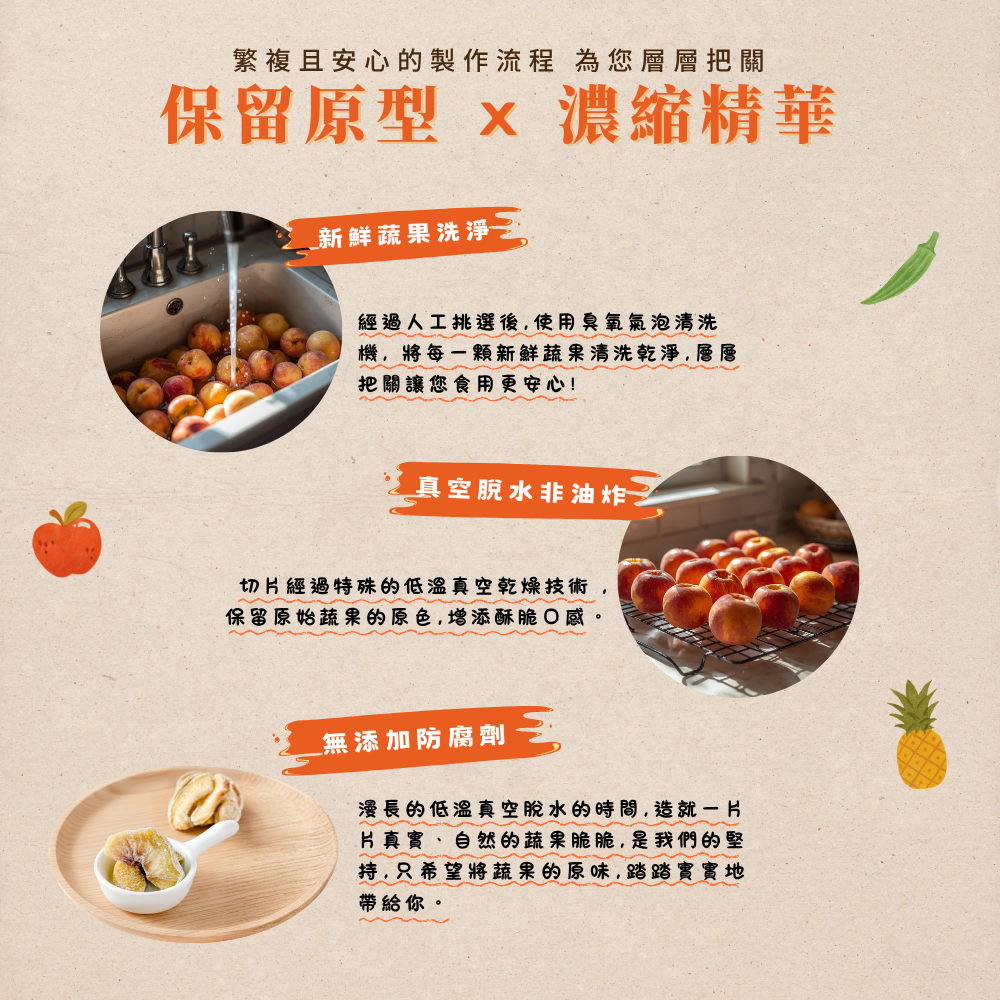 繁複且安心的製作流程 為您層層把關

保留原型 x 濃縮精華

新鮮蔬果洗淨

經過人工挑選後,使用臭氧氣泡清洗機,將每一顆新鮮蔬果清洗乾淨,層層把關讓您食用更安心!

真空脫水非油炸

切片經過特殊的低溫真空乾燥技術,保留原始蔬果的原色,增添酥脆口感。

無添加防腐劑

漫長的低溫真空脫水的時間,造就一片片真實、自然的蔬果脆脆,是我們的堅持,只希望將蔬果的原味,踏踏實實地帶給你。