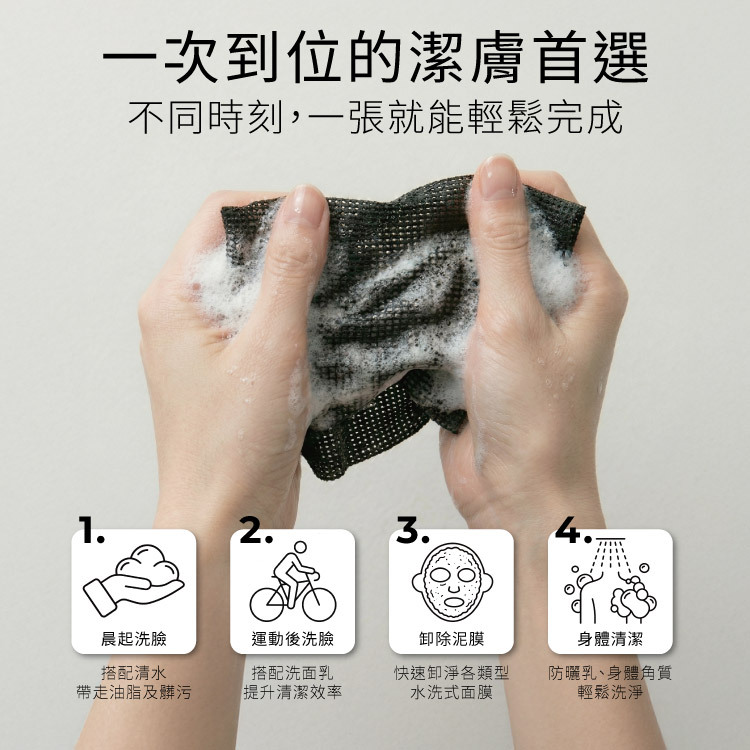 一次到位的潔膚首選
不同時刻，一張就能輕鬆完成

1.
晨起洗臉
搭配清水
帶走油脂及髒污

2.
運動後洗臉
搭配洗面乳
提升清潔效率

3.
卸除泥膜
快速卸淨各類型
水洗式面膜

4.
身體清潔
防曬乳、身體角質
輕鬆洗淨