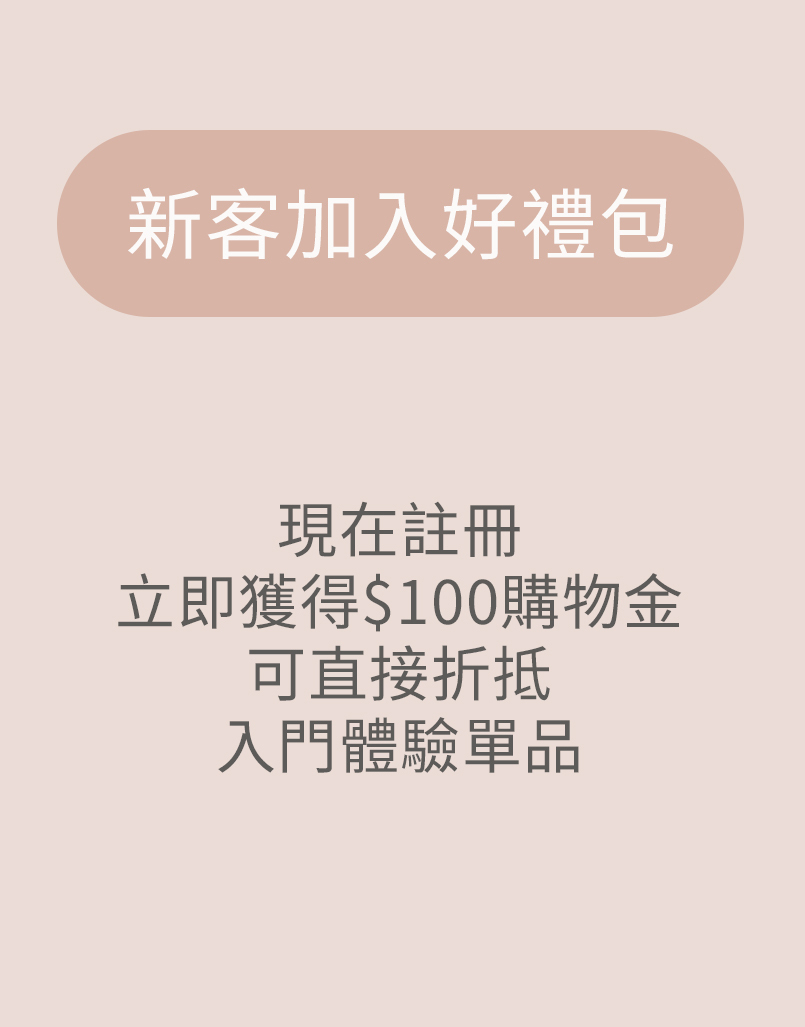 新客加入好禮包

現在註冊
立即獲得$100購物金
可直接折抵
入門體驗單品