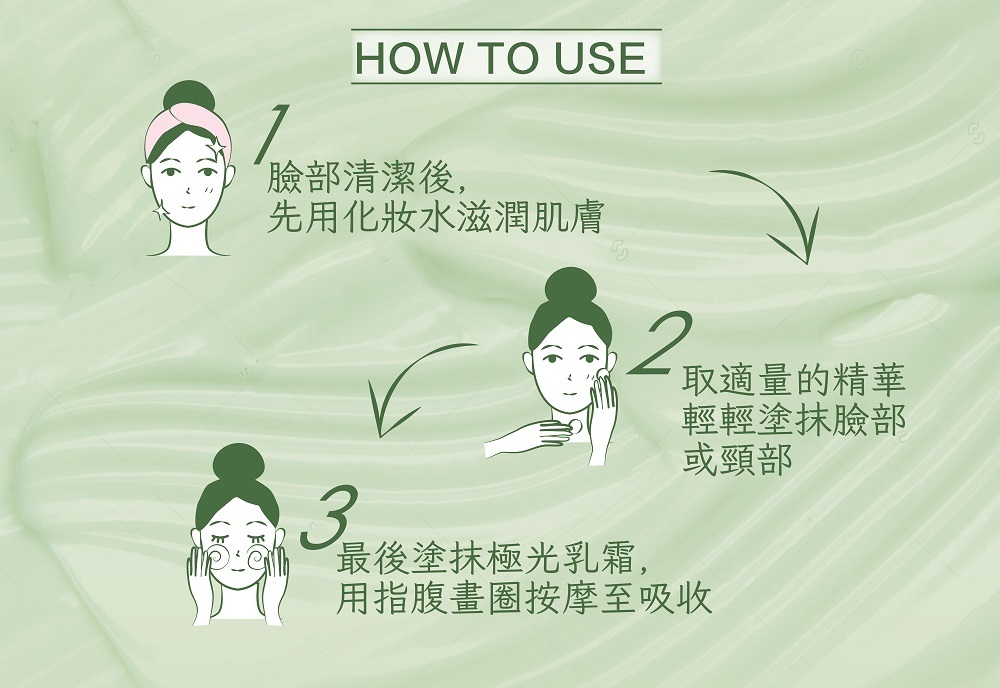 HOW TO USE

1
臉部清潔後,
先用化妝水滋潤肌膚

2
取適量的精華
輕輕塗抹臉部
或頸部

3
最後塗抹極光乳霜,
用指腹畫圈按摩至吸收