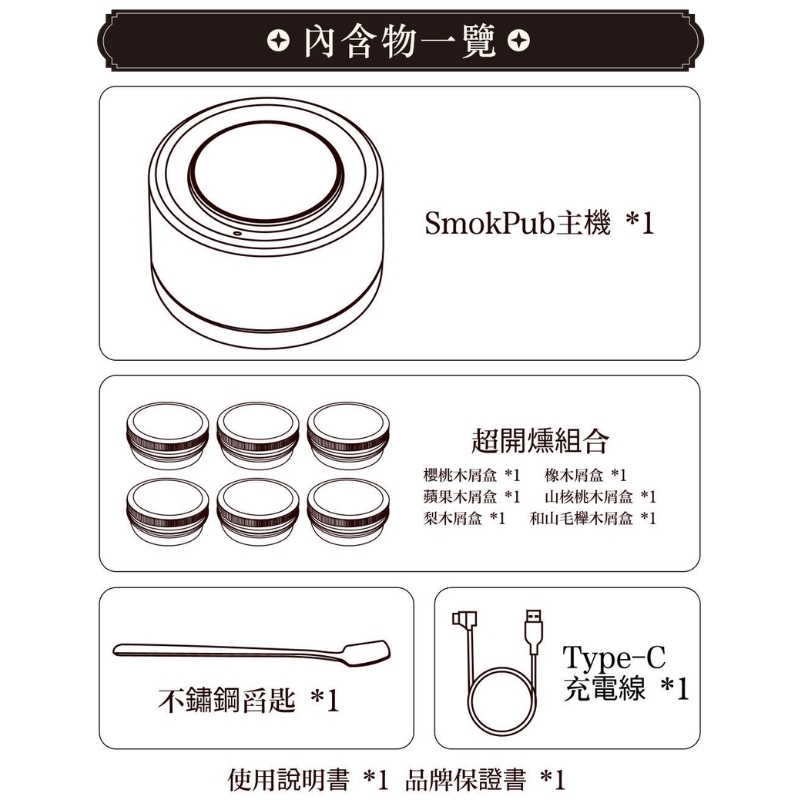 內含物一覽

SmokPub主機 *1

超開燻組合

櫻桃木屑盒 *1　橡木屑盒 *1
蘋果木屑盒 *1　山核桃木屑盒 *1
梨木屑盒 *1　和山毛櫸木屑盒 *1

不鏽鋼舀匙 *1

Type-C
充電線 *1

使用說明書 *1 品牌保證書 *1