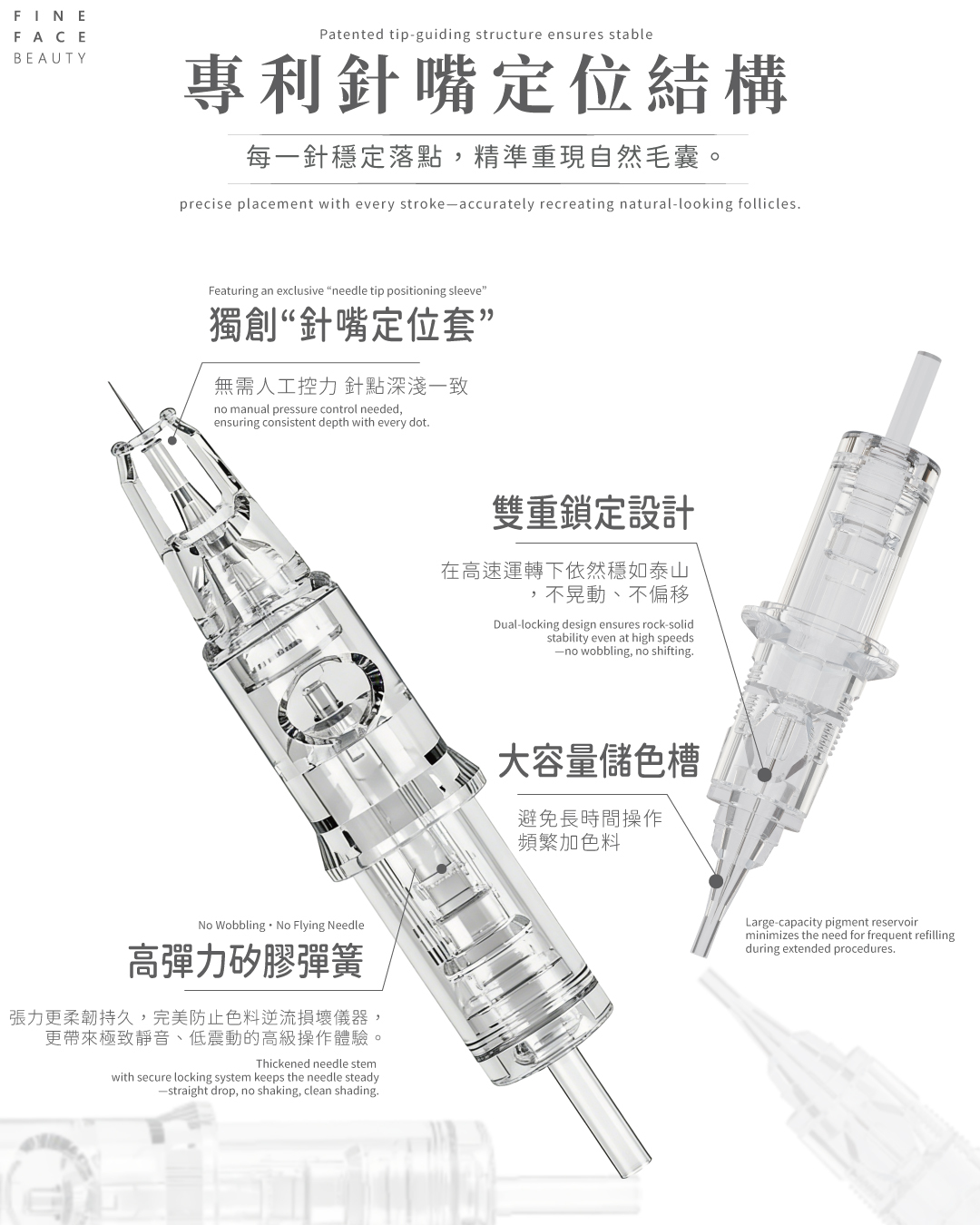 FINE
FACE
BEAUTY

Patented tip-guiding structure ensures stable

專利針嘴定位結構

每一針穩定落點，精準重現自然毛囊。

precise placement with every stroke—accurately recreating natural-looking follicles.

Featuring an exclusive “needle tip positioning sleeve”

獨創“針嘴定位套”

無需人工控力 針點深淺一致

no manual pressure control needed, ensuring consistent depth with every dot.

雙重鎖定設計

在高速運轉下依然穩如泰山，不晃動、不偏移

Dual-locking design ensures rock-solid stability even at high speeds —no wobbling, no shifting.

大容量儲色槽

避免長時間操作頻繁加色料

Large-capacity pigment reservoir minimizes the need for frequent refilling during extended procedures.

No Wobbling・No Flying Needle

高彈力矽膠彈簧

張力更柔韌持久，完美防止色料逆流損壞儀器，更帶來極致靜音、低震動的高級操作體驗。

Thickened needle stem with secure locking system keeps the needle steady —straight drop, no shaking, clean shading.