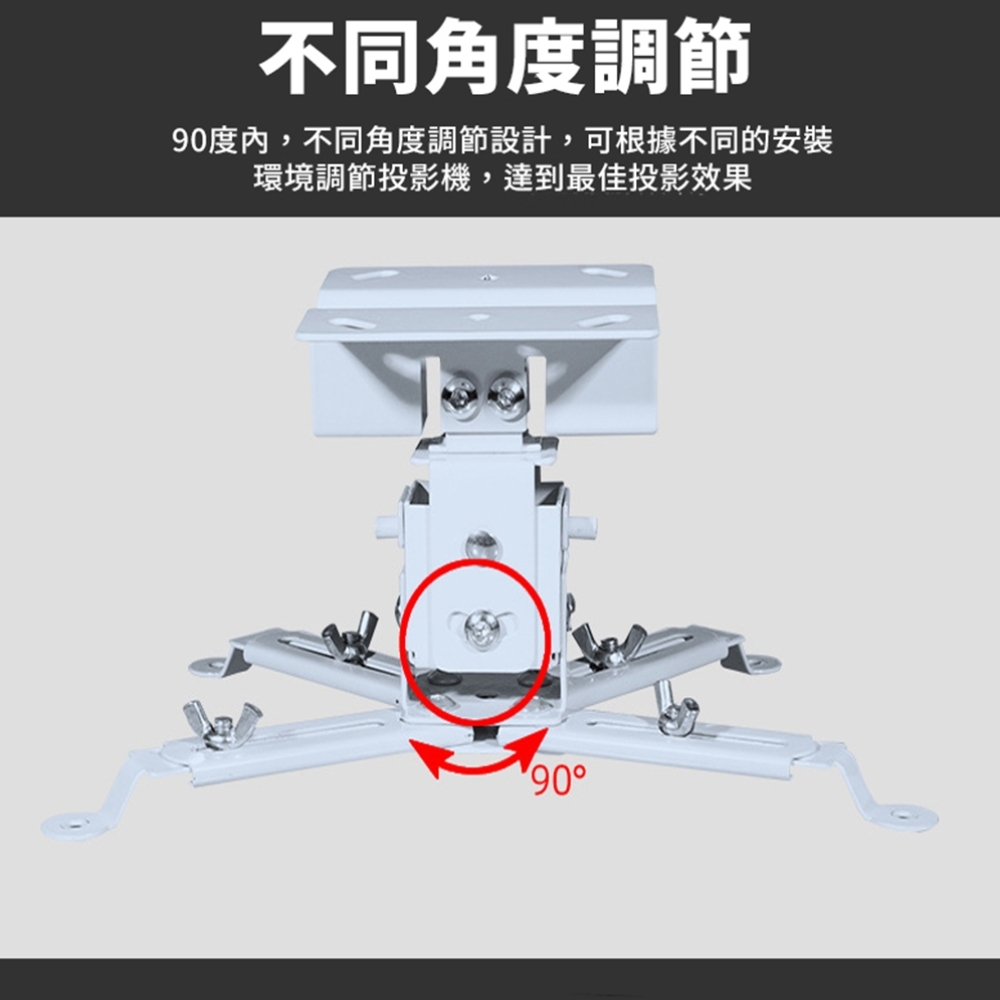 不同角度調節

90度內，不同角度調節設計，可根據不同的安裝環境調節投影機，達到最佳投影效果

90°