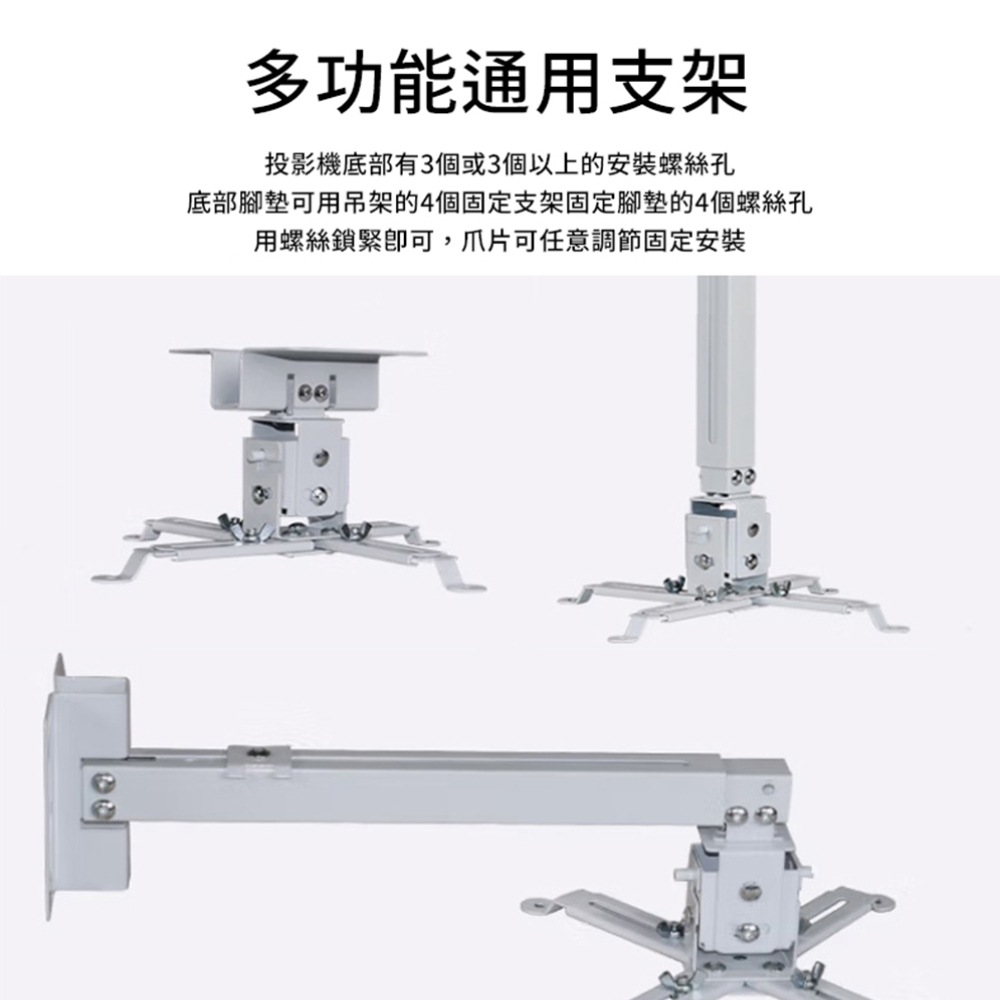 多功能通用支架

投影機底部有3個或3個以上的安裝螺絲孔
底部腳墊可用吊架的4個固定支架固定腳墊的4個螺絲孔
用螺絲鎖緊即可，爪片可任意調節固定安裝