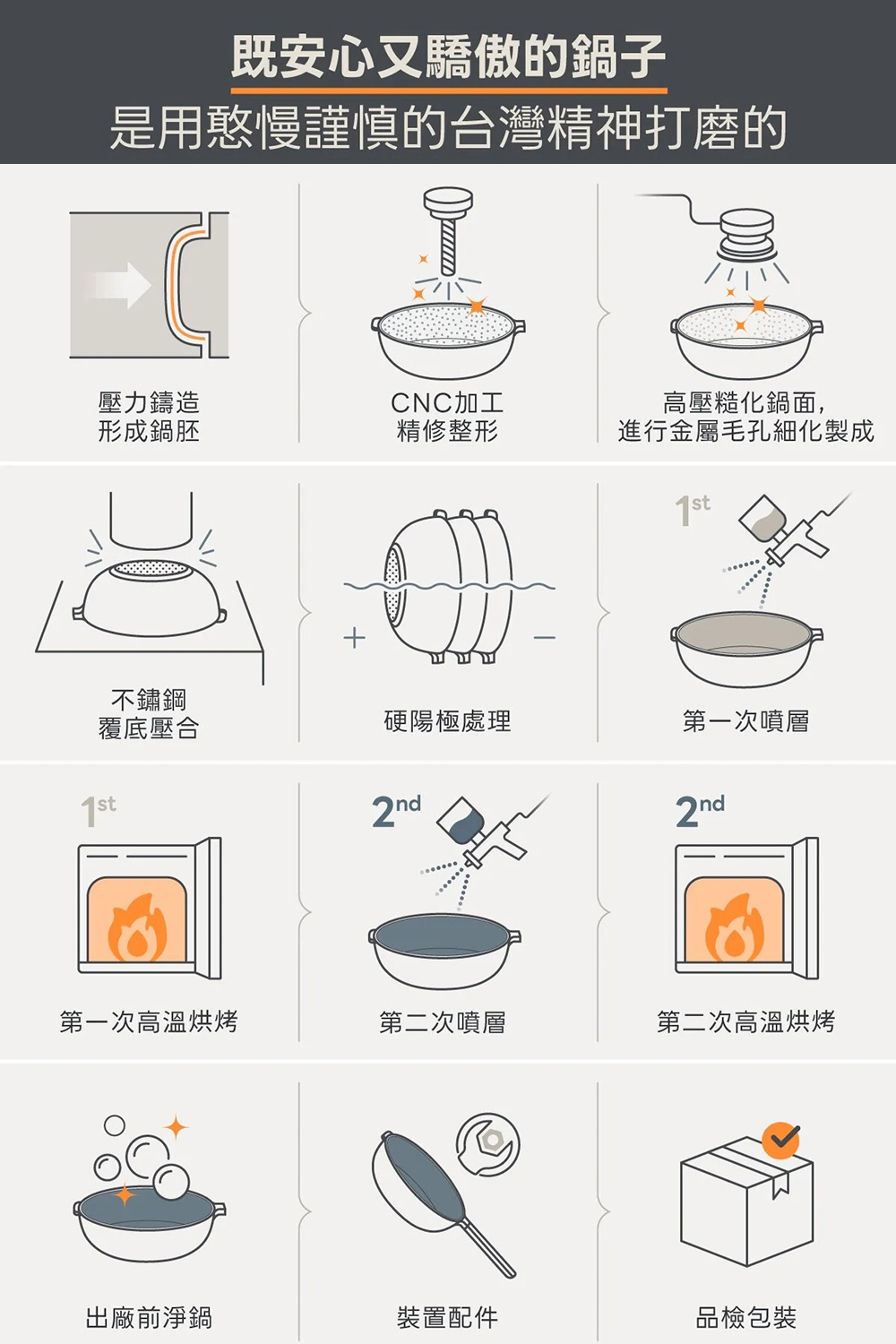 既安心又驕傲的鍋子

是用憨慢謹慎的台灣精神打磨的

壓力鑄造
形成鍋胚

CNC加工
精修整形

高壓糙化鍋面,
進行金屬毛孔細化製成

不鏽鋼
覆底壓合

+

−

硬陽極處理

1st

第一次噴層

1st

第一次高溫烘烤

2nd

第二次噴層

2nd

第二次高溫烘烤

出廠前淨鍋

裝置配件

品檢包裝