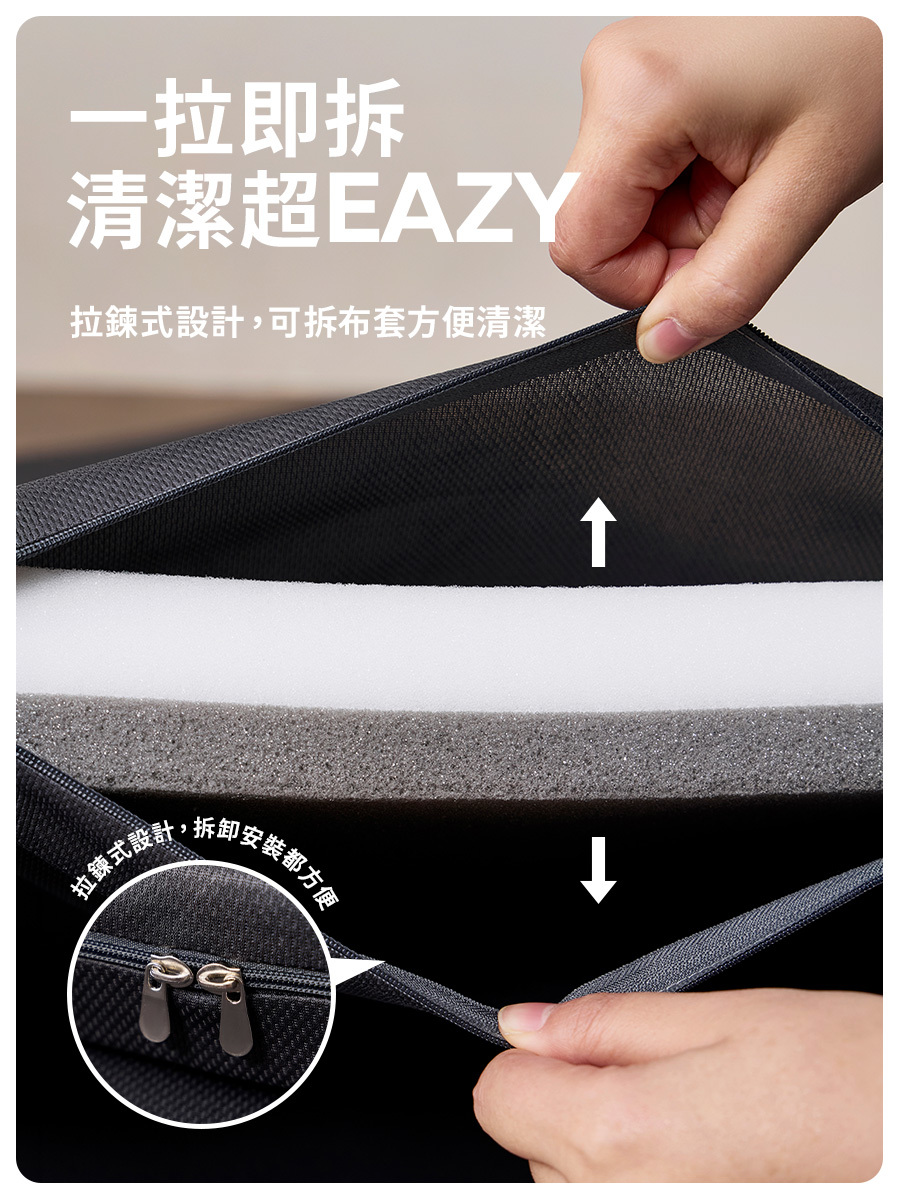 一拉即拆
清潔超EAZY

拉鍊式設計，可拆布套方便清潔

拉鍊式設計，拆卸安裝都方便