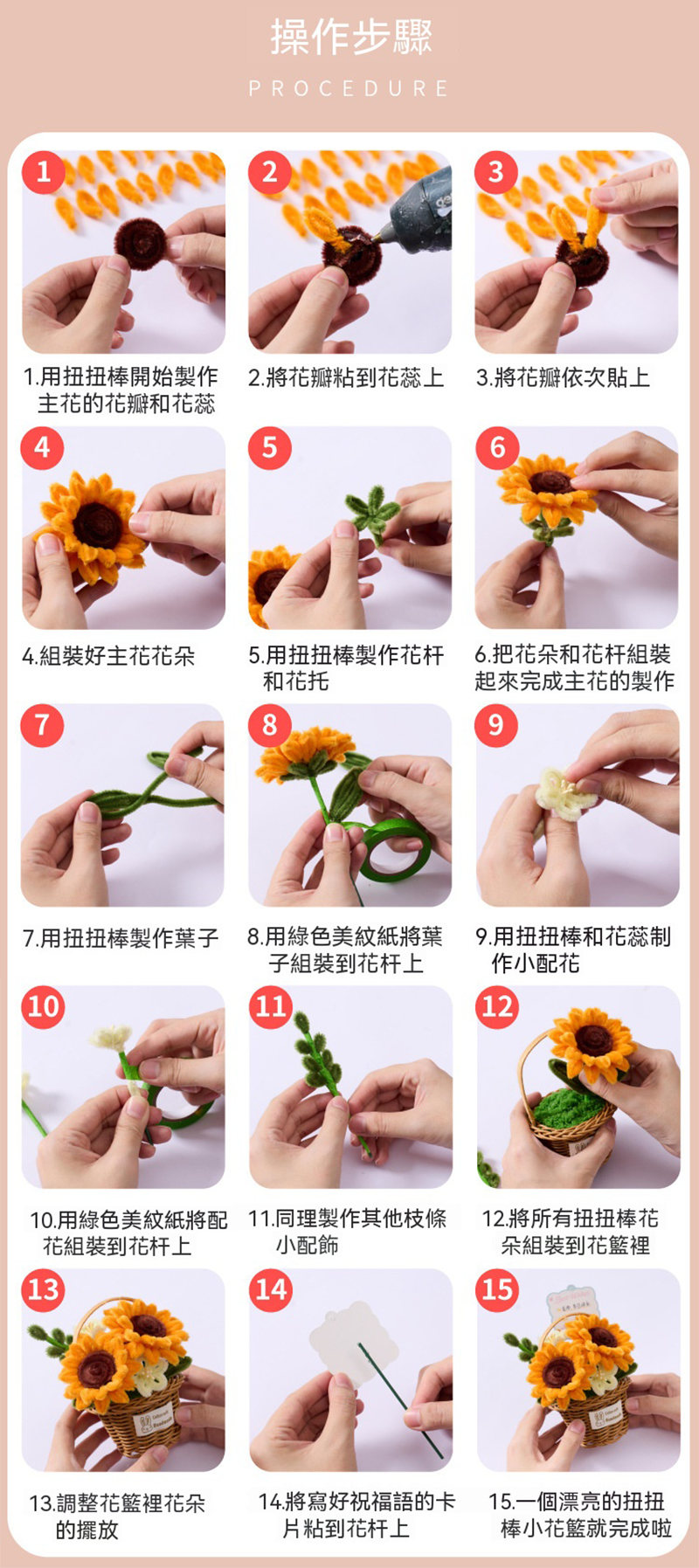 操作步驟

PROCEDURE

1

1.用扭扭棒開始製作主花的花瓣和花蕊

2

2.將花瓣粘到花蕊上

3

3.將花瓣依次貼上

4

4.組裝好主花花朵

5

5.用扭扭棒製作花杆和花托

6

6.把花朵和花杆組裝起來完成主花的製作

7

7.用扭扭棒製作葉子

8

8.用綠色美紋紙將葉子組裝到花杆上

9

9.用扭扭棒和花蕊制作小配花

10

10.用綠色美紋紙將配花組裝到花杆上

11

11.同理製作其他枝條小配飾

12

12.將所有扭扭棒花朵組裝到花籃裡

13

13.調整花籃裡花朵的擺放

14

14.將寫好祝福語的卡片粘到花杆上

15

15.一個漂亮的扭扭棒小花籃就完成啦