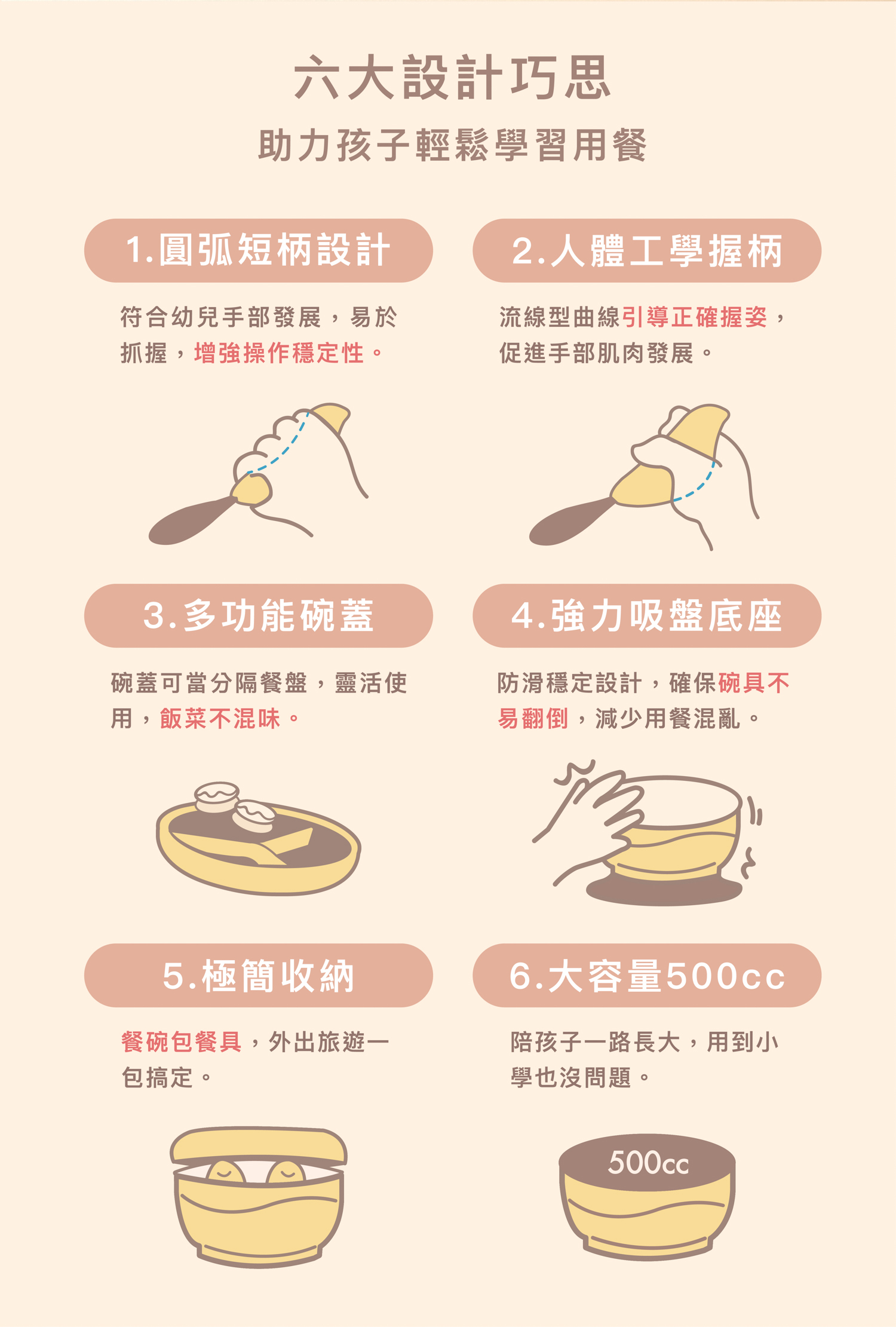 六大設計巧思
助力孩子輕鬆學習用餐

1.圓弧短柄設計

符合幼兒手部發展，易於抓握，增強操作穩定性。

2.人體工學握柄

流線型曲線引導正確握姿，促進手部肌肉發展。

3.多功能碗蓋

碗蓋可當分隔餐盤，靈活使用，飯菜不混味。

4.強力吸盤底座

防滑穩定設計，確保碗具不易翻倒，減少用餐混亂。

5.極簡收納

餐碗包餐具，外出旅遊一包搞定。

6.大容量500cc

陪孩子一路長大，用到小學也沒問題。

500cc