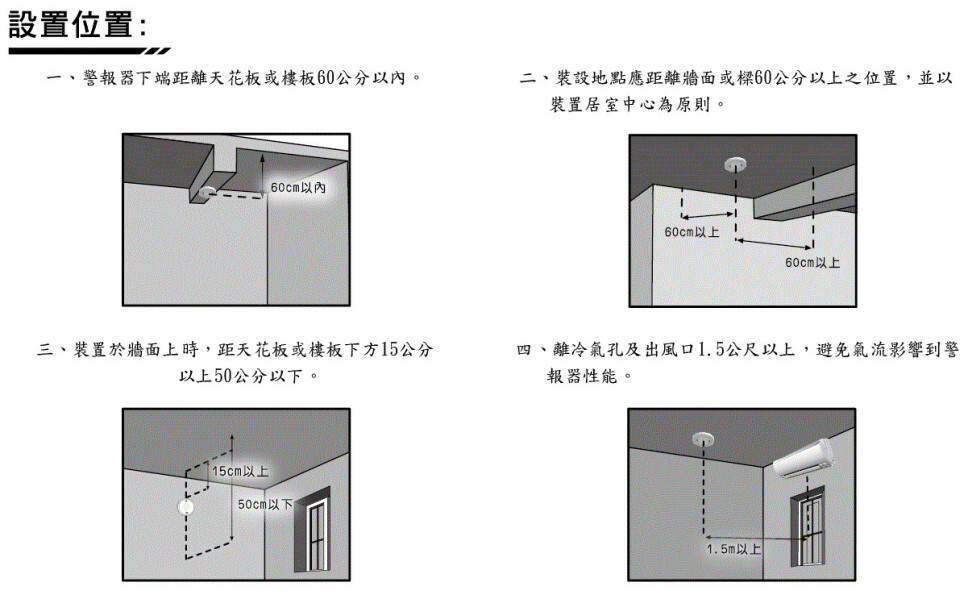 設置位置:

一、警報器下端距離天花板或樓板60公分以內。

60cm以內

二、裝設地點應距離牆面或樑60公分以上之位置，並以裝置居室中心為原則。

60cm以上

60cm以上

三、裝置於牆面上時，距天花板或樓板下方15公分以上50公分以下。

15cm以上

50cm以下

四、離冷氣孔及出風口1.5公尺以上，避免氣流影響到警報器性能。

1.5m以上