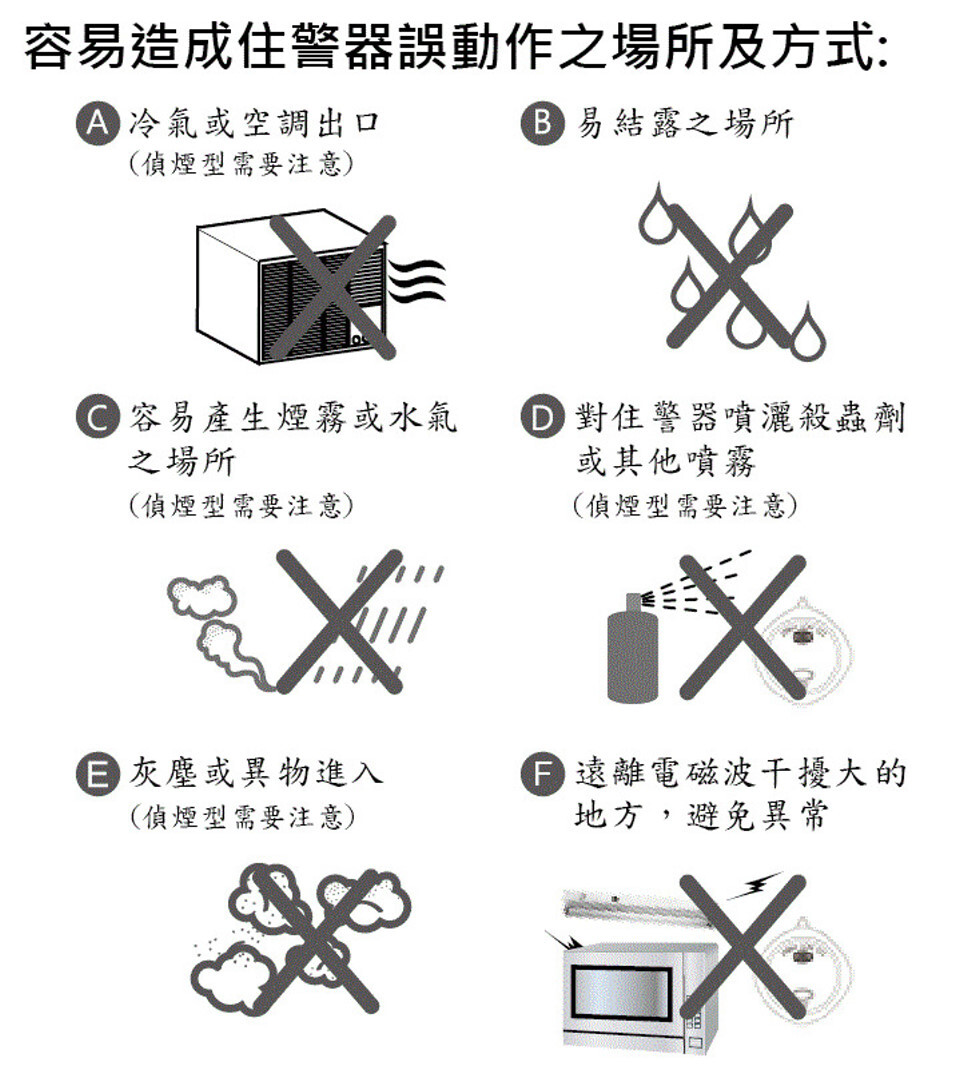 容易造成住警器誤動作之場所及方式:

A 冷氣或空調出口
（偵煙型需要注意）

B 易結露之場所

C 容易產生煙霧或水氣之場所
（偵煙型需要注意）

D 對住警器噴灑殺蟲劑或其他噴霧
（偵煙型需要注意）

E 灰塵或異物進入
（偵煙型需要注意）

F 遠離電磁波干擾大的地方，避免異常