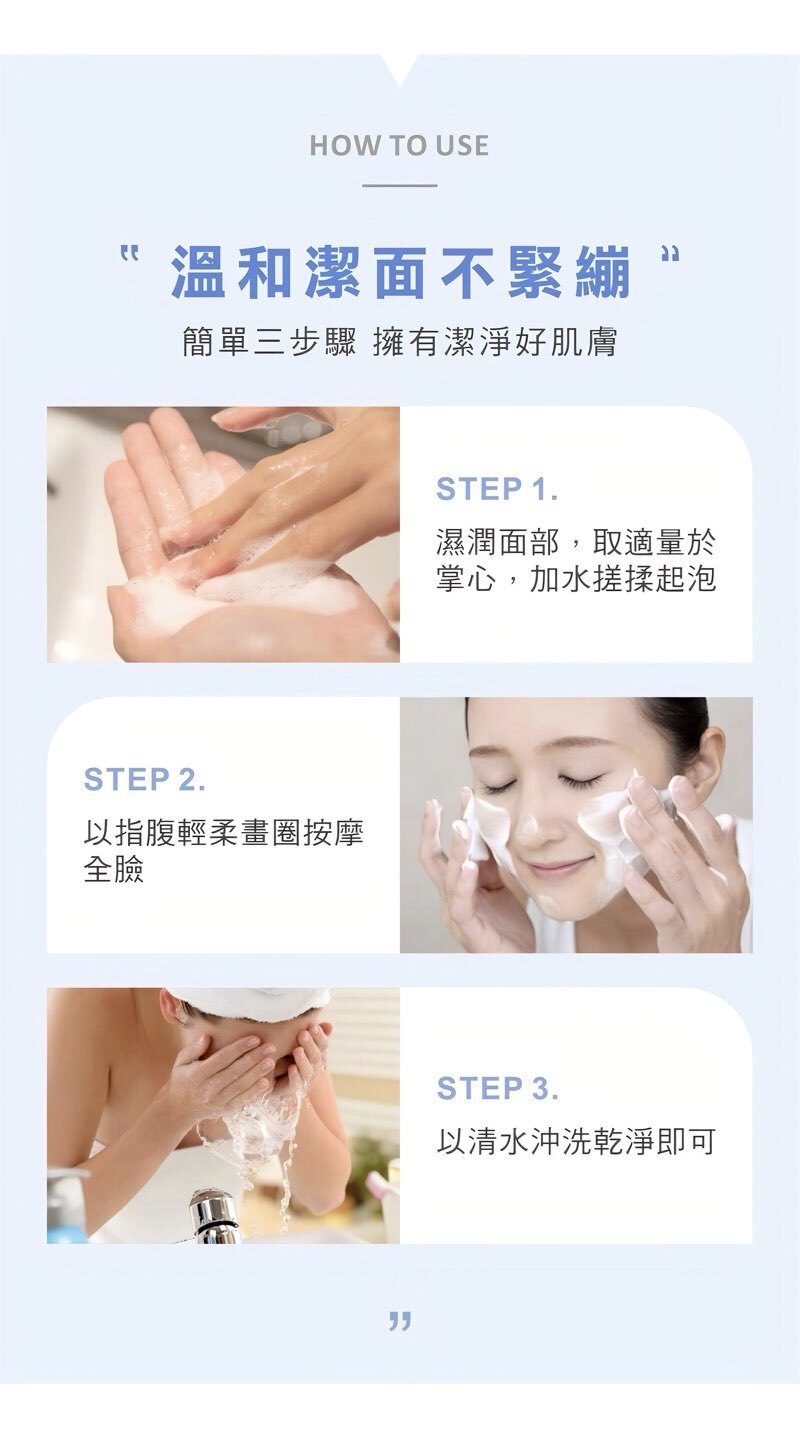 HOW TO USE

" 溫和潔面不緊繃 "

簡單三步驟 擁有潔淨好肌膚

STEP 1.

濕潤面部，取適量於掌心，加水搓揉起泡

STEP 2.

以指腹輕柔畫圈按摩全臉

STEP 3.

以清水沖洗乾淨即可

"