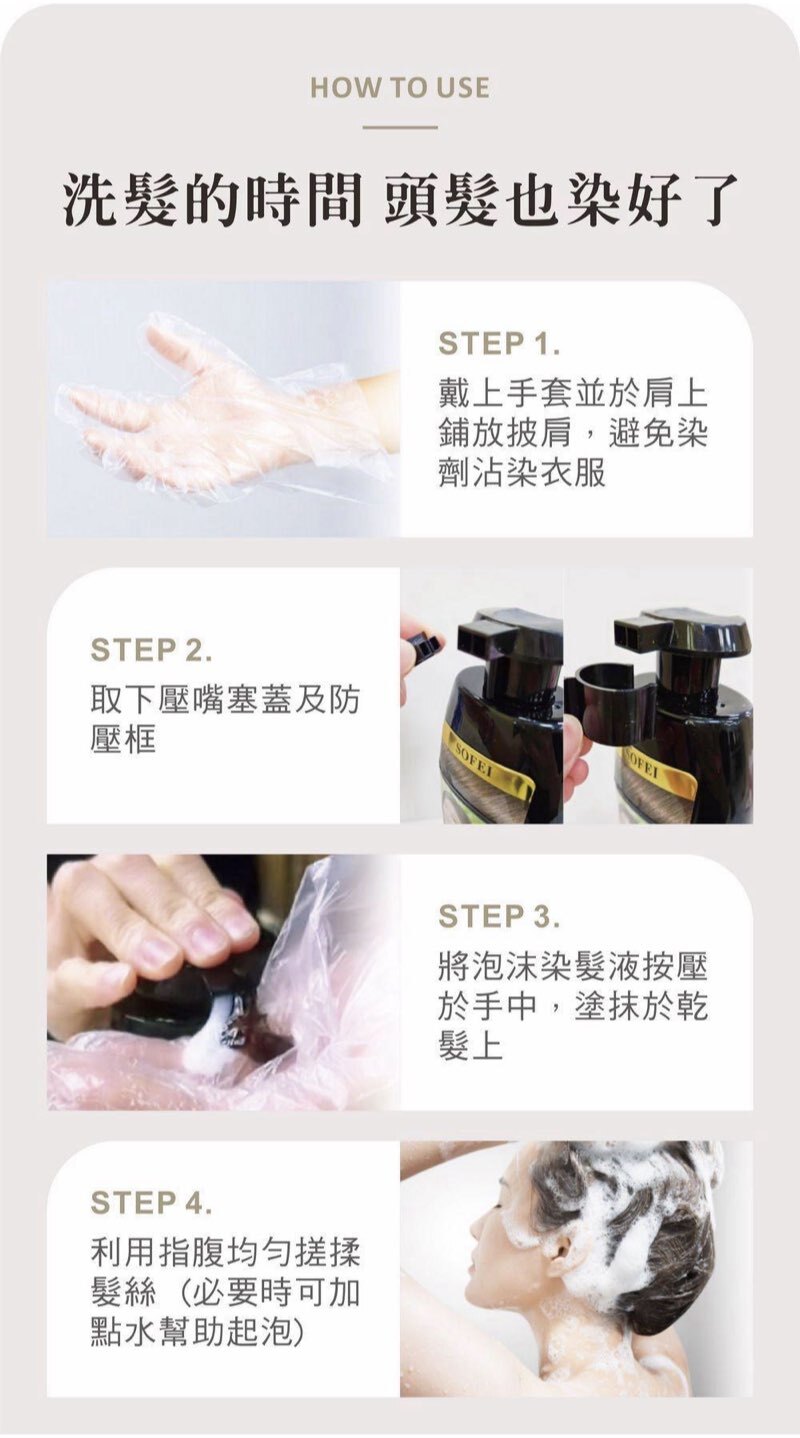 HOW TO USE

洗髮的時間 頭髮也染好了

STEP 1.
戴上手套並於肩上鋪放披肩，避免染劑沾染衣服

STEP 2.
取下壓嘴塞蓋及防壓框

SOFEI

SOFEI

STEP 3.
將泡沫染髮液按壓於手中，塗抹於乾髮上

STEP 4.
利用指腹均勻搓揉髮絲（必要時可加點水幫助起泡）