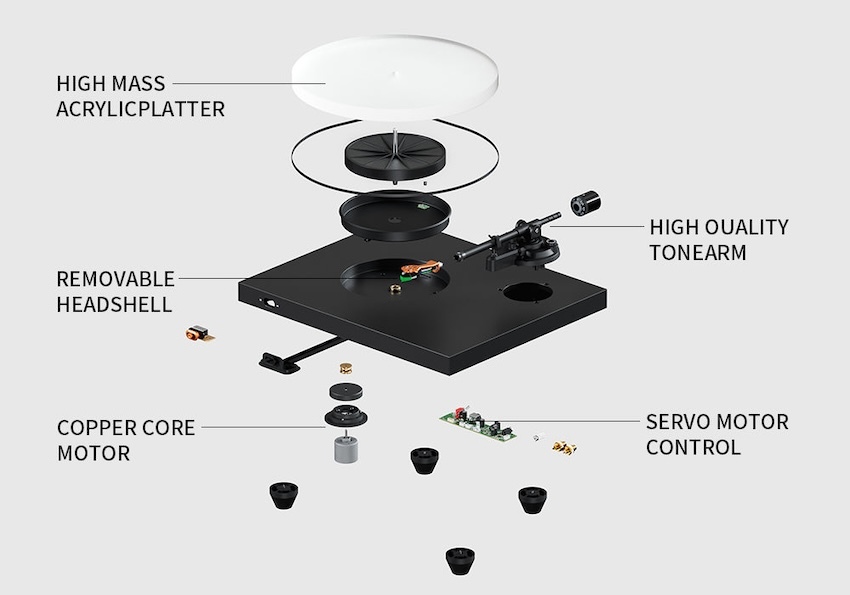 HIGH MASS ACRYLICPLATTER

HIGH OUALITY TONEARM

REMOVABLE HEADSHELL

COPPER CORE MOTOR

SERVO MOTOR CONTROL