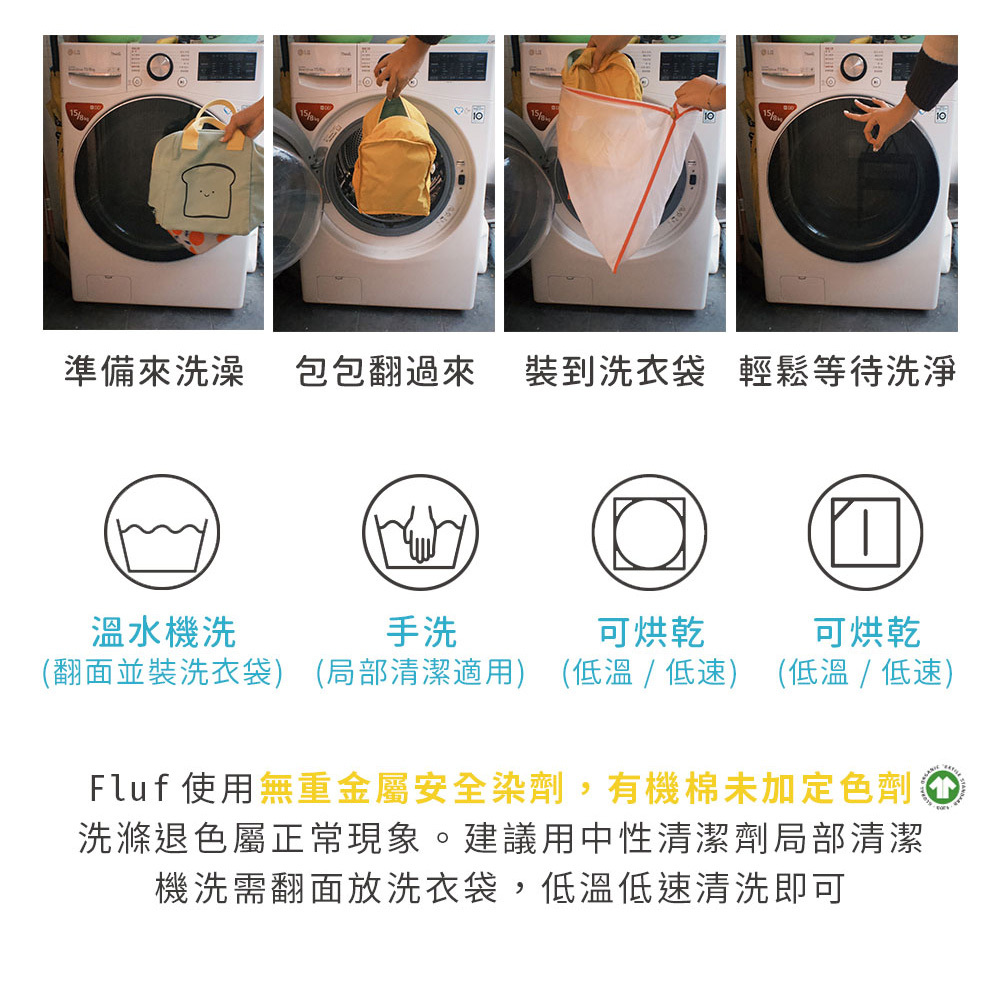 準備來洗澡　包包翻過來　裝到洗衣袋　輕鬆等待洗淨

溫水機洗
(翻面並裝洗衣袋)

手洗
(局部清潔適用)

可烘乾
(低溫 / 低速)

可烘乾
(低溫 / 低速)

Fluf 使用無重金屬安全染劑，有機棉未加定色劑 洗滌退色屬正常現象。建議用中性清潔劑局部清潔 機洗需翻面放洗衣袋，低溫低速清洗即可