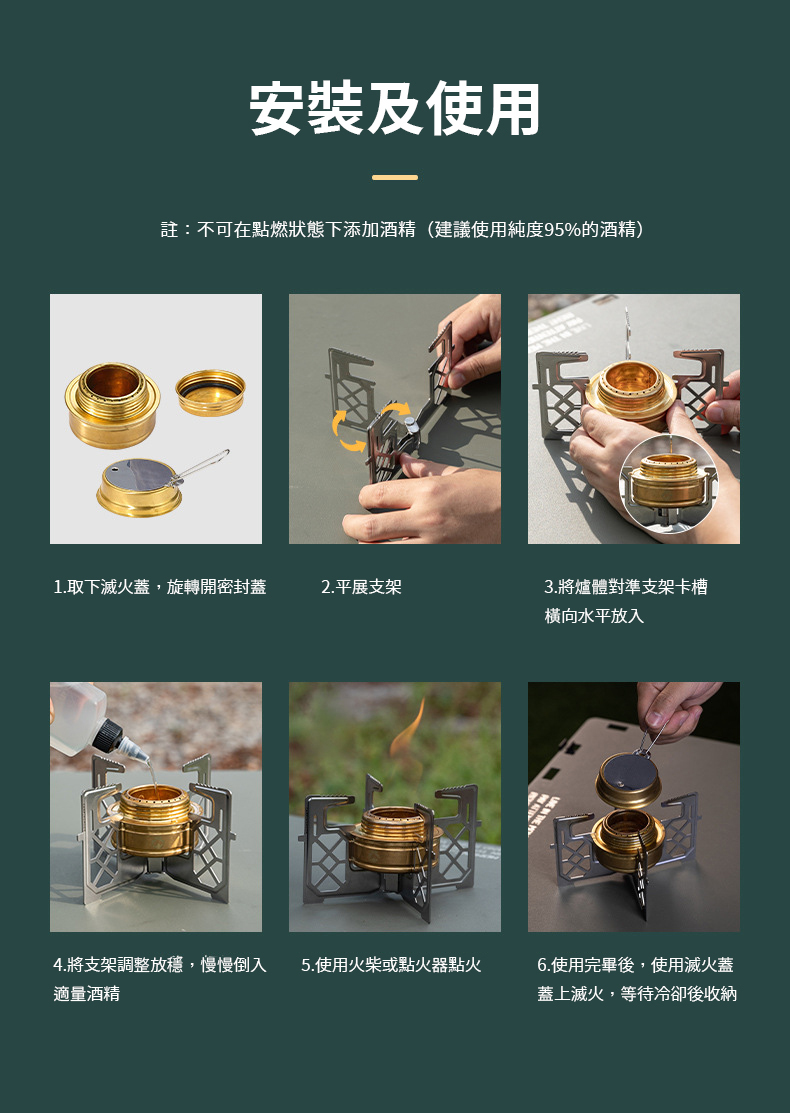 安裝及使用

註：不可在點燃狀態下添加酒精（建議使用純度95%的酒精）

1.取下滅火蓋，旋轉開密封蓋

2.平展支架

3.將爐體對準支架卡槽橫向水平放入

4.將支架調整放穩，慢慢倒入適量酒精

5.使用火柴或點火器點火

6.使用完畢後，使用滅火蓋蓋上滅火，等待冷卻後收納