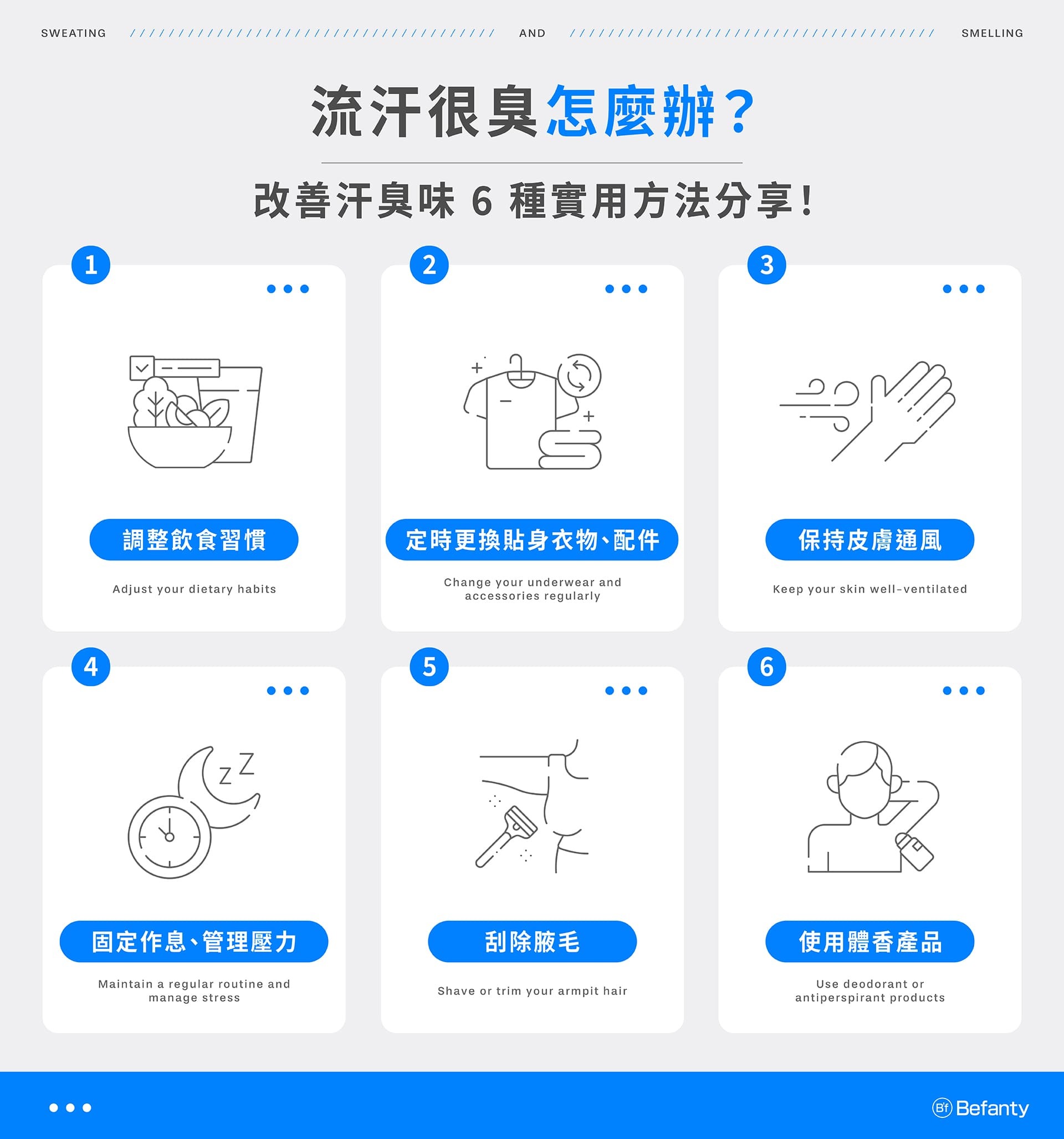 SWEATING AND SMELLING

流汗很臭怎麼辦？

改善汗臭味 6 種實用方法分享！

1

調整飲食習慣

Adjust your dietary habits

2

定時更換貼身衣物、配件

Change your underwear and accessories regularly

3

保持皮膚通風

Keep your skin well-ventilated

4

固定作息、管理壓力

Maintain a regular routine and manage stress

5

刮除腋毛

Shave or trim your armpit hair

6

使用體香產品

Use deodorant or antiperspirant products

Bf Befanty