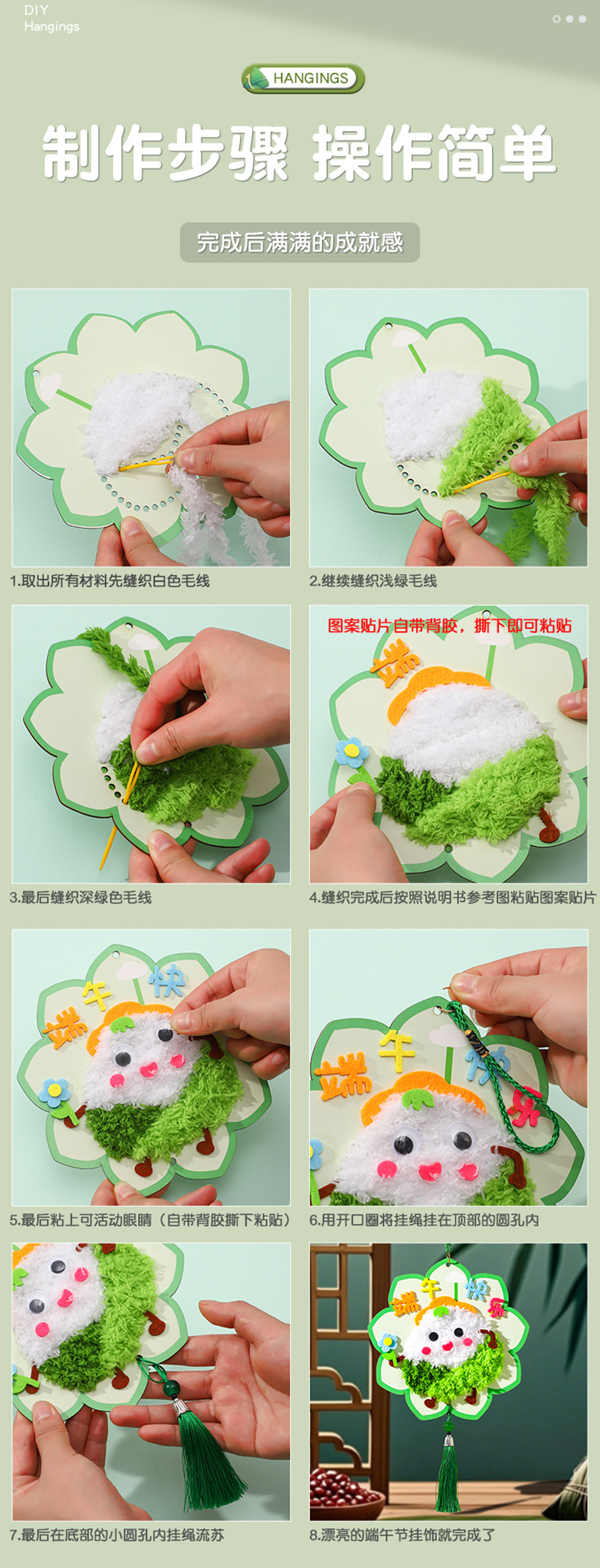 DIY
Hangings

HANGINGS

制作步骤 操作简单

完成后满满的成就感

1.取出所有材料先缝织白色毛线

2.继续缝织浅绿毛线

3.最后缝织深绿色毛线

图案贴片自带背胶，撕下即可粘贴

端

4.缝织完成后按照说明书参考图粘贴图案贴片

端 午 快

5.最后粘上可活动眼睛（自带背胶撕下粘贴）

端 午 快 乐

6.用开口圈将挂绳挂在顶部的圆孔内

7.最后在底部的小圆孔内挂绳流苏

端 午 快 乐

8.漂亮的端午节挂饰就完成了