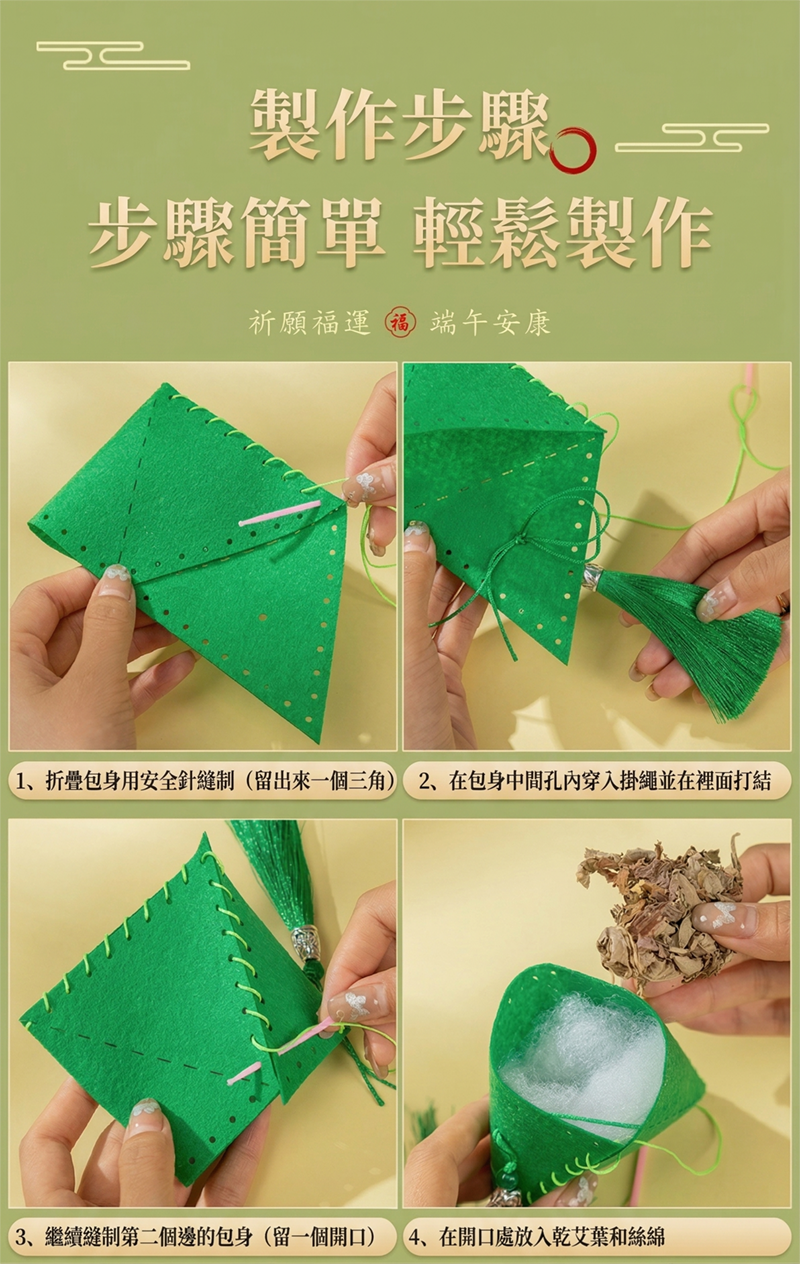 製作步驟

步驟簡單 輕鬆製作

祈願福運 福 端午安康

1、折疊包身用安全針縫制（留出來一個三角）

2、在包身中間孔內穿入掛繩並在裡面打結

3、繼續縫制第二個邊的包身（留一個開口）

4、在開口處放入乾艾葉和絲綿