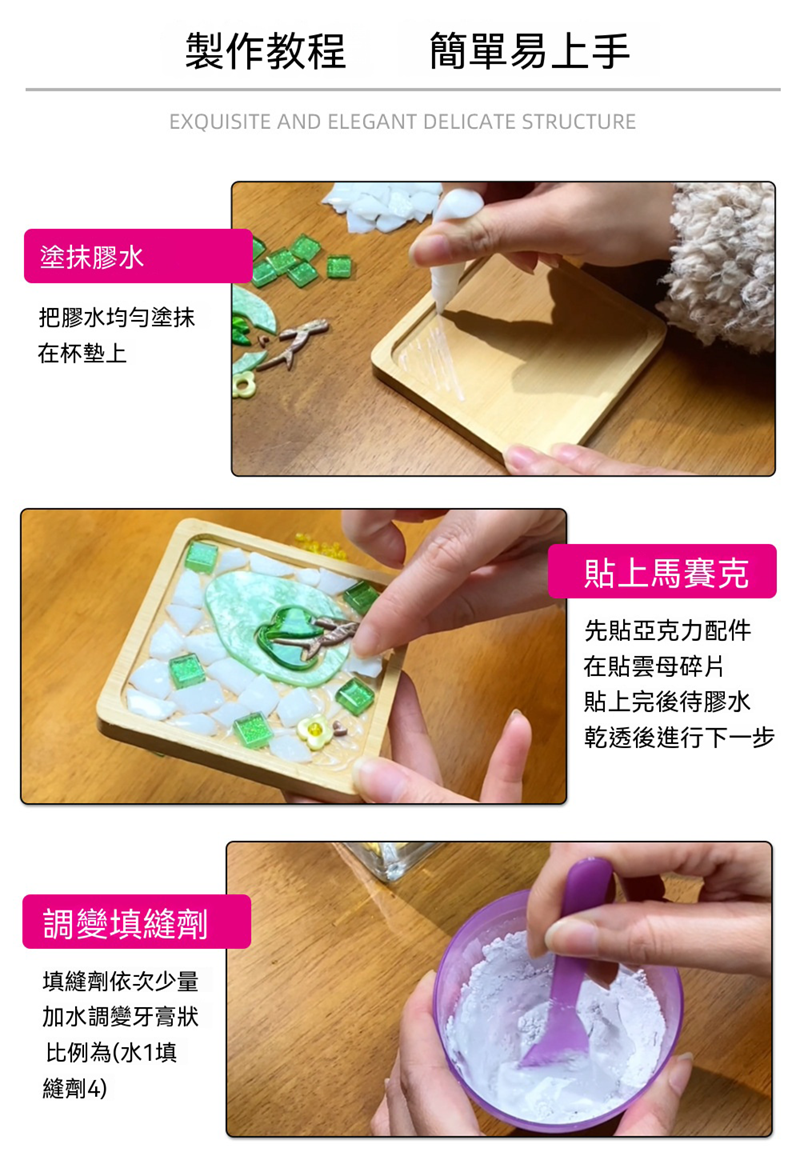 製作教程　簡單易上手

EXQUISITE AND ELEGANT DELICATE STRUCTURE

塗抹膠水

把膠水均勻塗抹在杯墊上

貼上馬賽克

先貼亞克力配件
在貼雲母碎片
貼上完後待膠水
乾透後進行下一步

調變填縫劑

填縫劑依次少量加水調變牙膏狀比例為(水1填縫劑4)