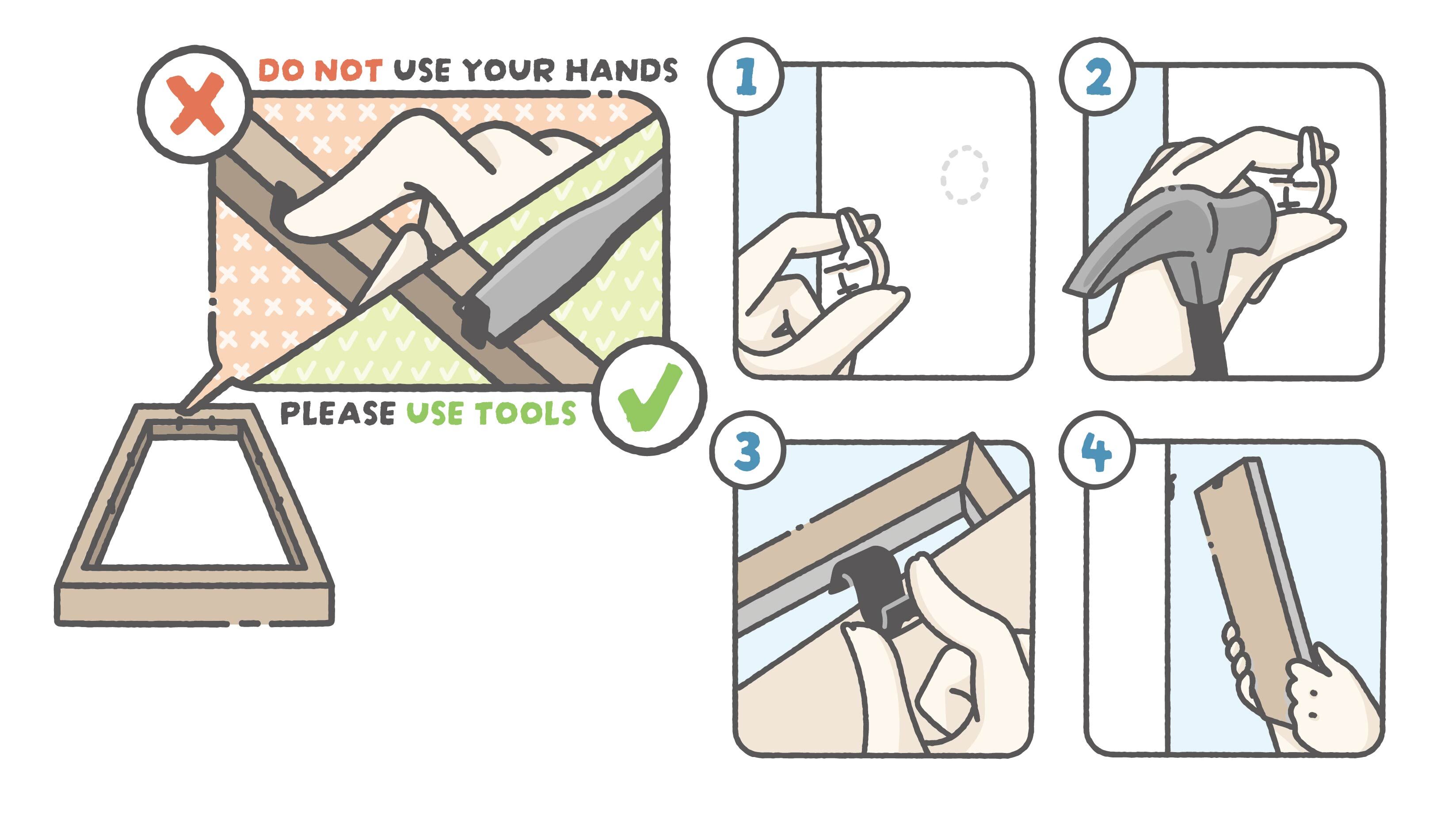 DO NOT USE YOUR HANDS

PLEASE USE TOOLS

1

2

3

4