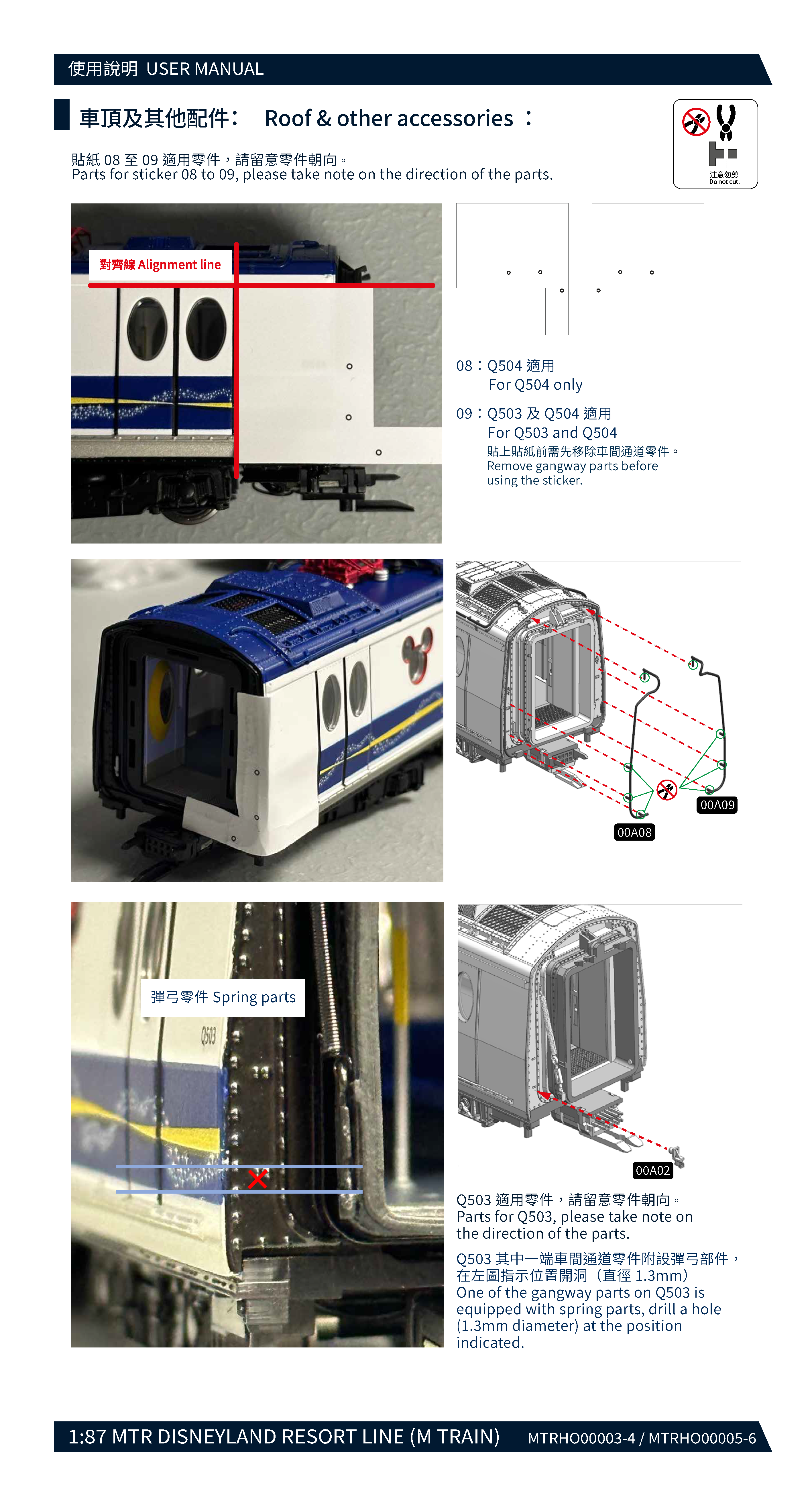 使用說明 USER MANUAL

車頂及其他配件： Roof & other accessories ：

注意勿剪
Do not cut.

貼紙 08 至 09 適用零件，請留意零件朝向。
Parts for sticker 08 to 09, please take note on the direction of the parts.

對齊線 Alignment line

08：Q504 適用
For Q504 only

09：Q503 及 Q504 適用
For Q503 and Q504
貼上貼紙前需先移除車間通道零件。
Remove gangway parts before using the sticker.

00A09

00A08

彈弓零件 Spring parts

Q503

00A02

Q503 適用零件，請留意零件朝向。
Parts for Q503, please take note on the direction of the parts.

Q503 其中一端車間通道零件附設彈弓部件，在左圖指示位置開洞（直徑 1.3mm）
One of the gangway parts on Q503 is equipped with spring parts, drill a hole (1.3mm diameter) at the position indicated.

1:87 MTR DISNEYLAND RESORT LINE (M TRAIN) MTRHO00003-4 / MTRHO00005-6