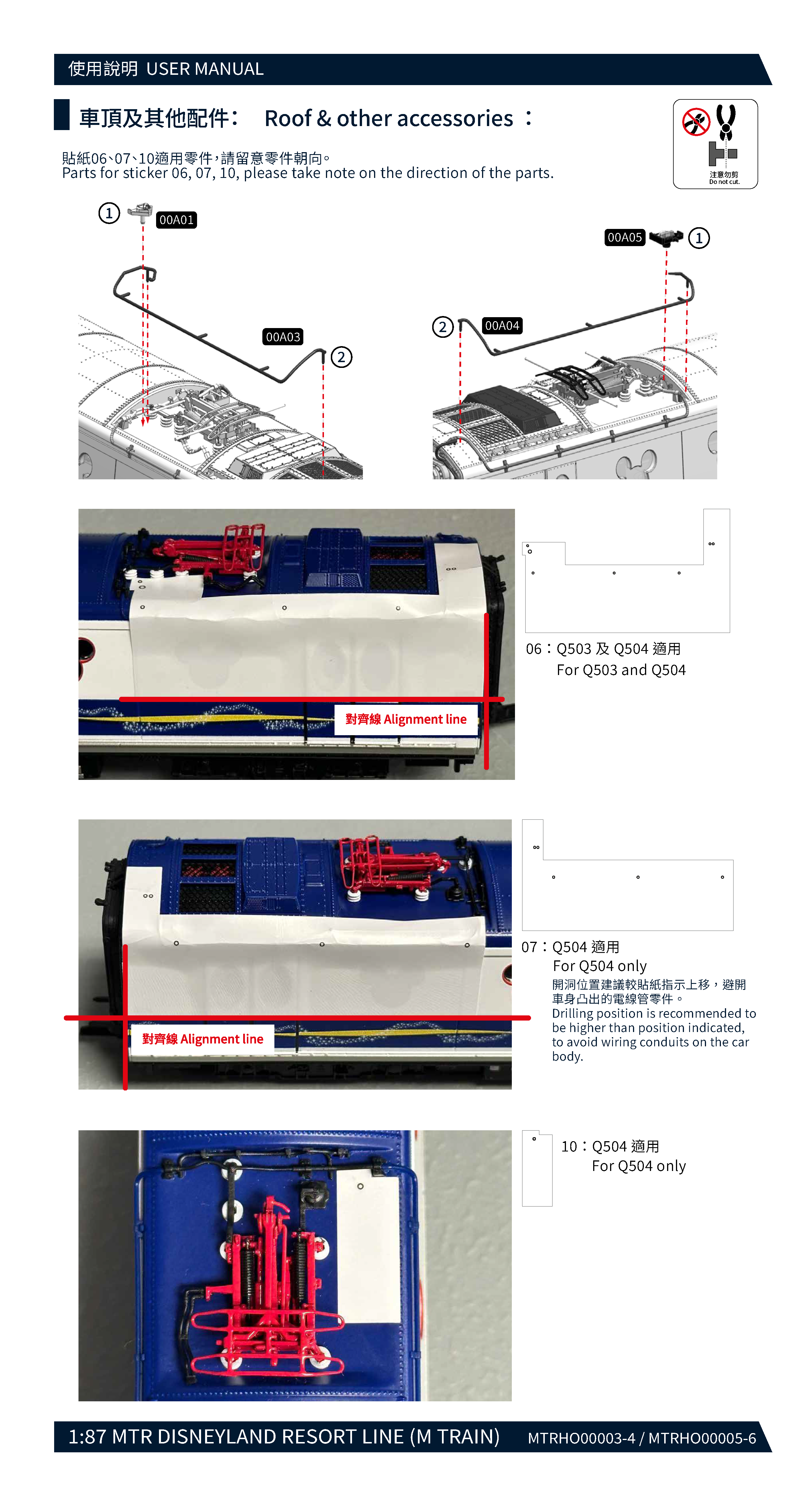 使用說明 USER MANUAL

車頂及其他配件： Roof & other accessories ：

注意勿剪
Do not cut.

貼紙06、07、10適用零件，請留意零件朝向。
Parts for sticker 06, 07, 10, please take note on the direction of the parts.

1 00A01

00A03 2

00A05 1

2 00A04

對齊線 Alignment line

06：Q503 及 Q504 適用
For Q503 and Q504

對齊線 Alignment line

07：Q504 適用
For Q504 only
開洞位置建議較貼紙指示上移，避開車身凸出的電線管零件。
Drilling position is recommended to be higher than position indicated, to avoid wiring conduits on the car body.

10：Q504 適用
For Q504 only

1:87 MTR DISNEYLAND RESORT LINE (M TRAIN) MTRHO00003-4 / MTRHO00005-6