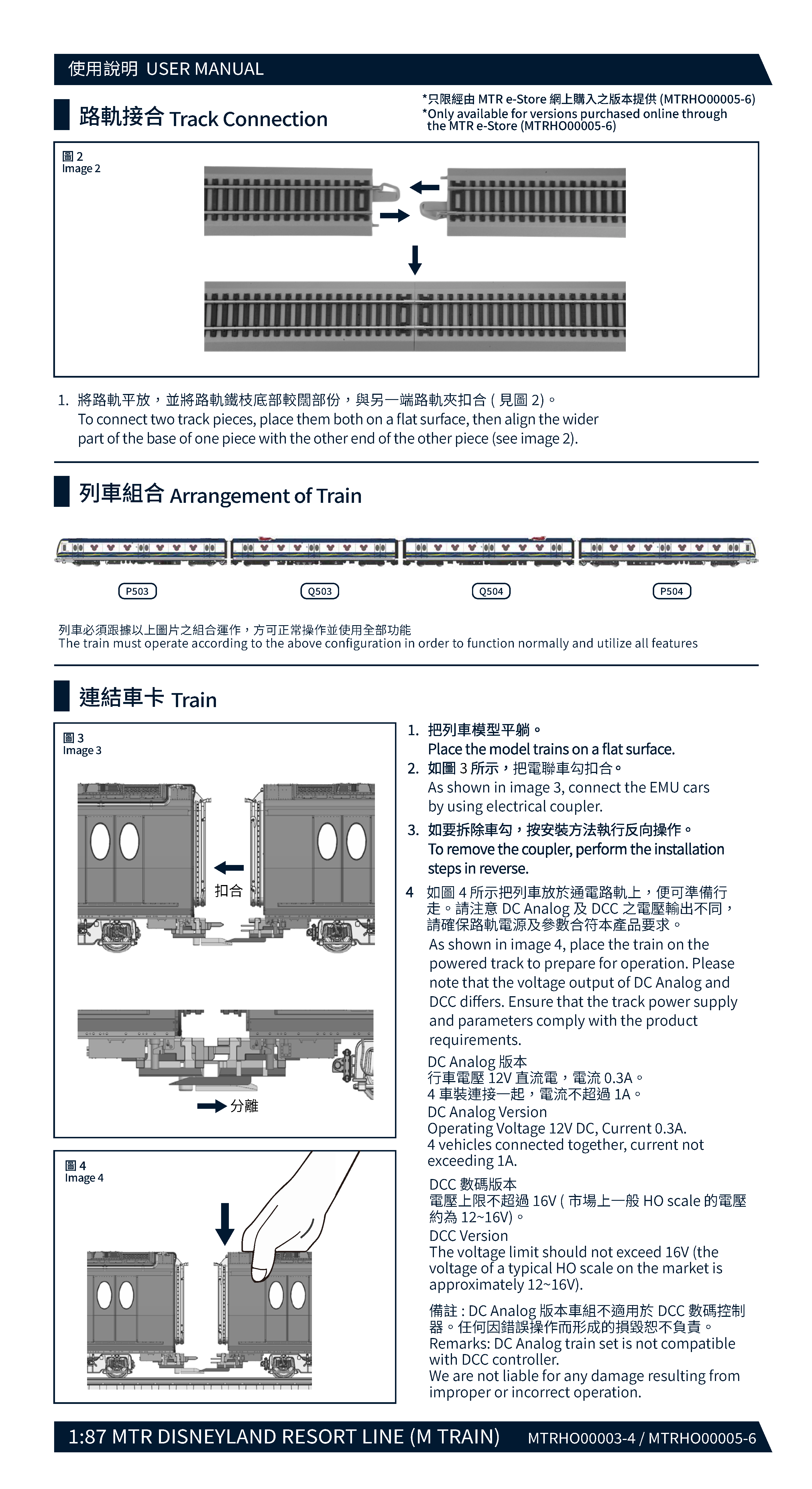 使用說明 USER MANUAL

路軌接合 Track Connection

*只限經由 MTR e-Store 網上購入之版本提供 (MTRHO00005-6)
*Only available for versions purchased online through the MTR e-Store (MTRHO00005-6)

圖 2
Image 2

1. 將路軌平放，並將路軌鐵枝底部較闊部份，與另一端路軌夾扣合 ( 見圖 2)。
To connect two track pieces, place them both on a flat surface, then align the wider part of the base of one piece with the other end of the other piece (see image 2).

列車組合 Arrangement of Train

P503
Q503
Q504
P504

列車必須跟據以上圖片之組合運作，方可正常操作並使用全部功能
The train must operate according to the above configuration in order to function normally and utilize all features

連結車卡 Train

圖 3
Image 3

扣合

分離

圖 4
Image 4

1. 把列車模型平躺。
Place the model trains on a flat surface.
2. 如圖 3 所示，把電聯車勾扣合。
As shown in image 3, connect the EMU cars by using electrical coupler.
3. 如要拆除車勾，按安裝方法執行反向操作。
To remove the coupler, perform the installation steps in reverse.
4 如圖 4 所示把列車放於通電路軌上，便可準備行走。請注意 DC Analog 及 DCC 之電壓輸出不同，請確保路軌電源及參數合符本產品要求。
As shown in image 4, place the train on the powered track to prepare for operation. Please note that the voltage output of DC Analog and DCC differs. Ensure that the track power supply and parameters comply with the product requirements.

DC Analog 版本
行車電壓 12V 直流電，電流 0.3A。
4 車裝連接一起，電流不超過 1A。
DC Analog Version
Operating Voltage 12V DC, Current 0.3A.
4 vehicles connected together, current not exceeding 1A.

DCC 數碼版本
電壓上限不超過 16V ( 市場上一般 HO scale 的電壓約為 12~16V)。
DCC Version
The voltage limit should not exceed 16V (the voltage of a typical HO scale on the market is approximately 12~16V).

備註 : DC Analog 版本車組不適用於 DCC 數碼控制器。任何因錯誤操作而形成的損毀恕不負責。
Remarks: DC Analog train set is not compatible with DCC controller.
We are not liable for any damage resulting from improper or incorrect operation.

1:87 MTR DISNEYLAND RESORT LINE (M TRAIN) MTRHO00003-4 / MTRHO00005-6