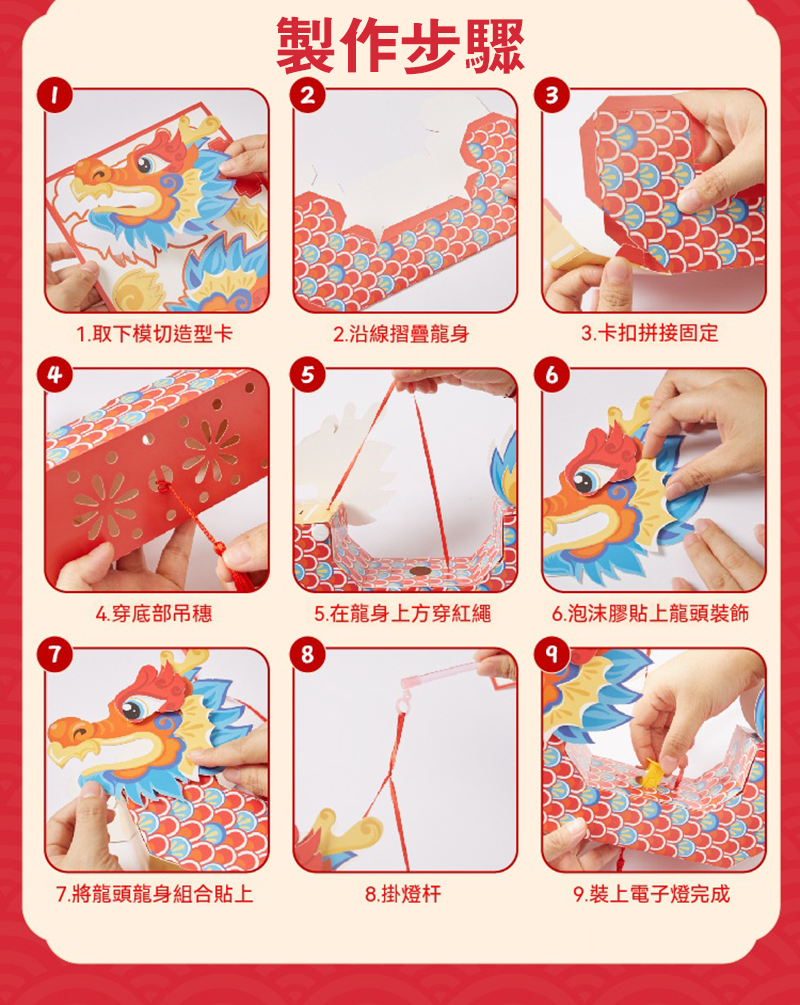 製作步驟

1

1.取下模切造型卡

2

2.沿線摺疊龍身

3

3.卡扣拼接固定

4

4.穿底部吊穗

5

5.在龍身上方穿紅繩

6

6.泡沫膠貼上龍頭裝飾

7

7.將龍頭龍身組合貼上

8

8.掛燈杆

9

9.裝上電子燈完成