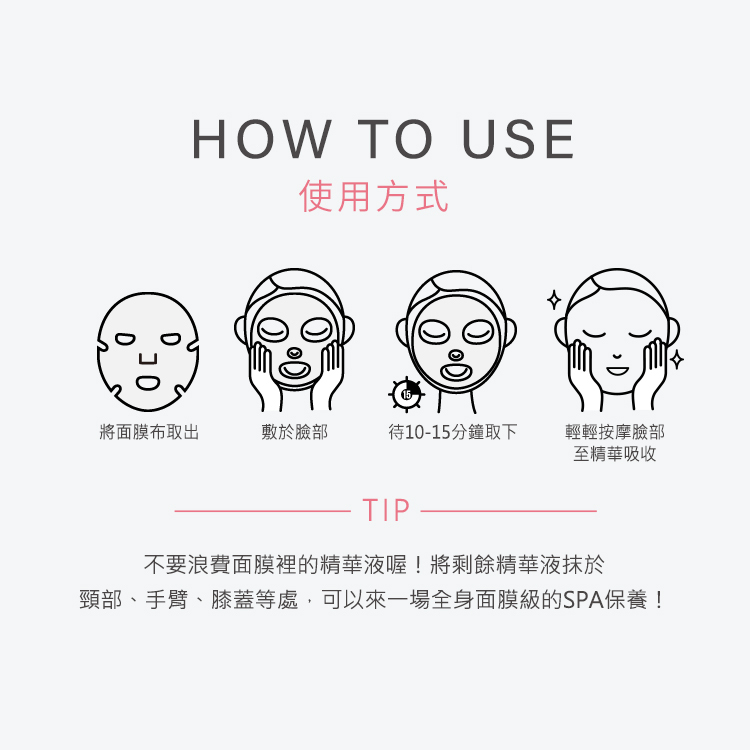 HOW TO USE
使用方式

將面膜布取出

敷於臉部

15

待10-15分鐘取下

輕輕按摩臉部至精華吸收

TIP

不要浪費面膜裡的精華液喔！將剩餘精華液抹於頸部、手臂、膝蓋等處，可以來一場全身面膜級的SPA保養！