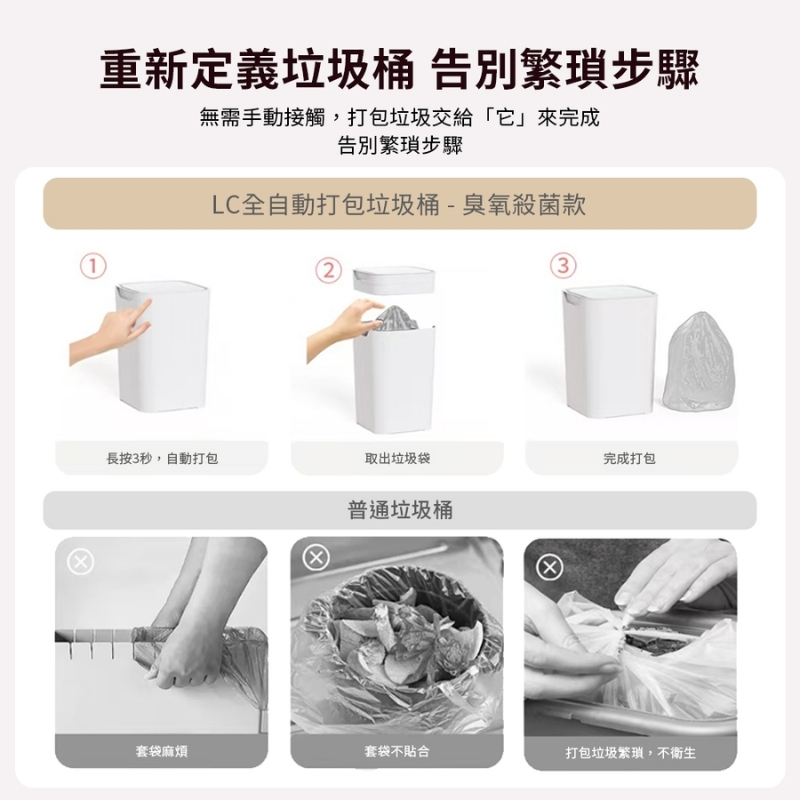 重新定義垃圾桶 告別繁瑣步驟

無需手動接觸，打包垃圾交給「它」來完成
告別繁瑣步驟

LC全自動打包垃圾桶 - 臭氧殺菌款

①

長按3秒，自動打包

②

取出垃圾袋

③

完成打包

普通垃圾桶

套袋麻煩

套袋不貼合

打包垃圾繁瑣，不衛生