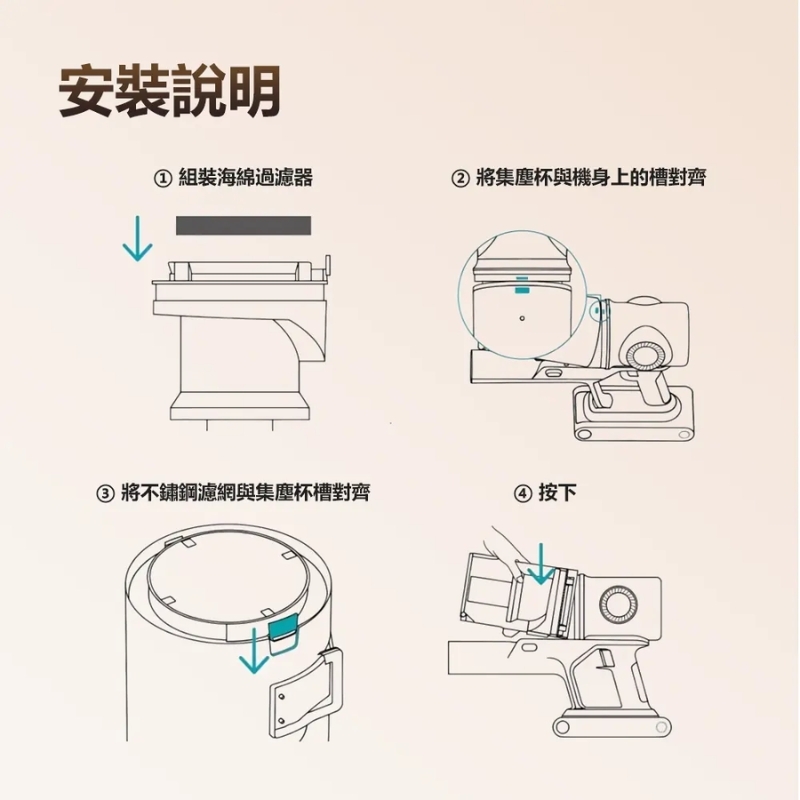 安裝說明

① 組裝海綿過濾器

② 將集塵杯與機身上的槽對齊

③ 將不鏽鋼濾網與集塵杯槽對齊

④ 按下