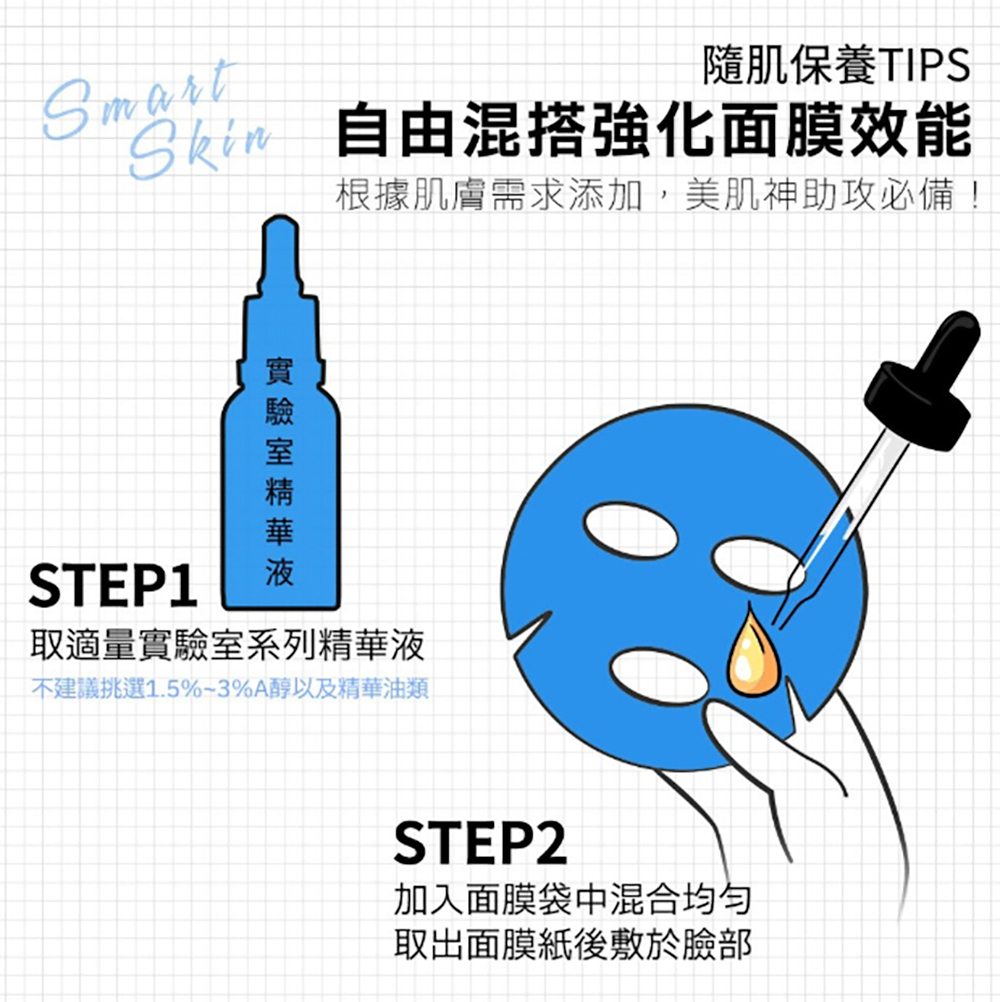 Smart Skin

隨肌保養TIPS
自由混搭強化面膜效能
根據肌膚需求添加，美肌神助攻必備！

實驗室精華液

STEP1
取適量實驗室系列精華液
不建議挑選1.5%~3%A醇以及精華油類

STEP2
加入面膜袋中混合均勻
取出面膜紙後敷於臉部