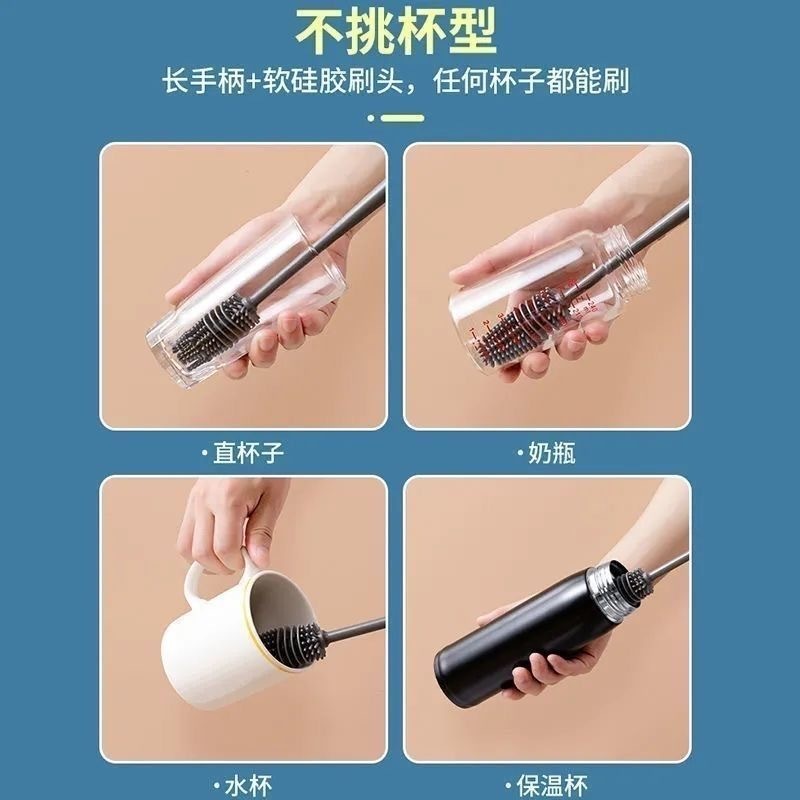 不挑杯型

长手柄+软硅胶刷头，任何杯子都能刷

·直杯子

·奶瓶

·水杯

·保温杯