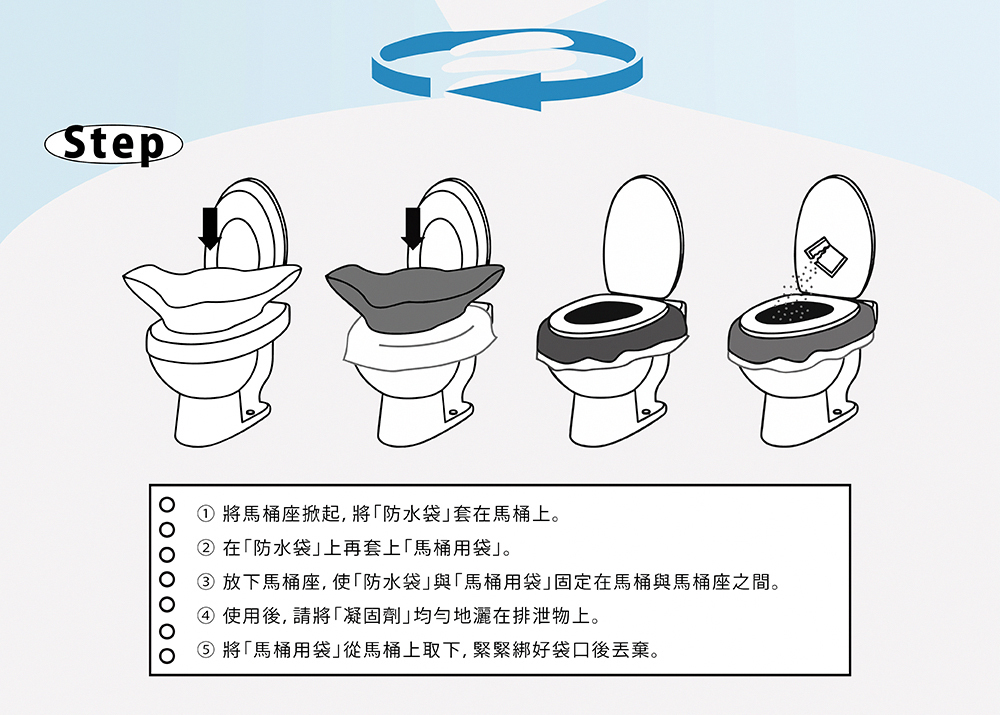 Step

① 將馬桶座掀起，將「防水袋」套在馬桶上。
② 在「防水袋」上再套上「馬桶用袋」。
③ 放下馬桶座，使「防水袋」與「馬桶用袋」固定在馬桶與馬桶座之間。
④ 使用後，請將「凝固劑」均勻地灑在排泄物上。
⑤ 將「馬桶用袋」從馬桶上取下，緊緊綁好袋口後丟棄。