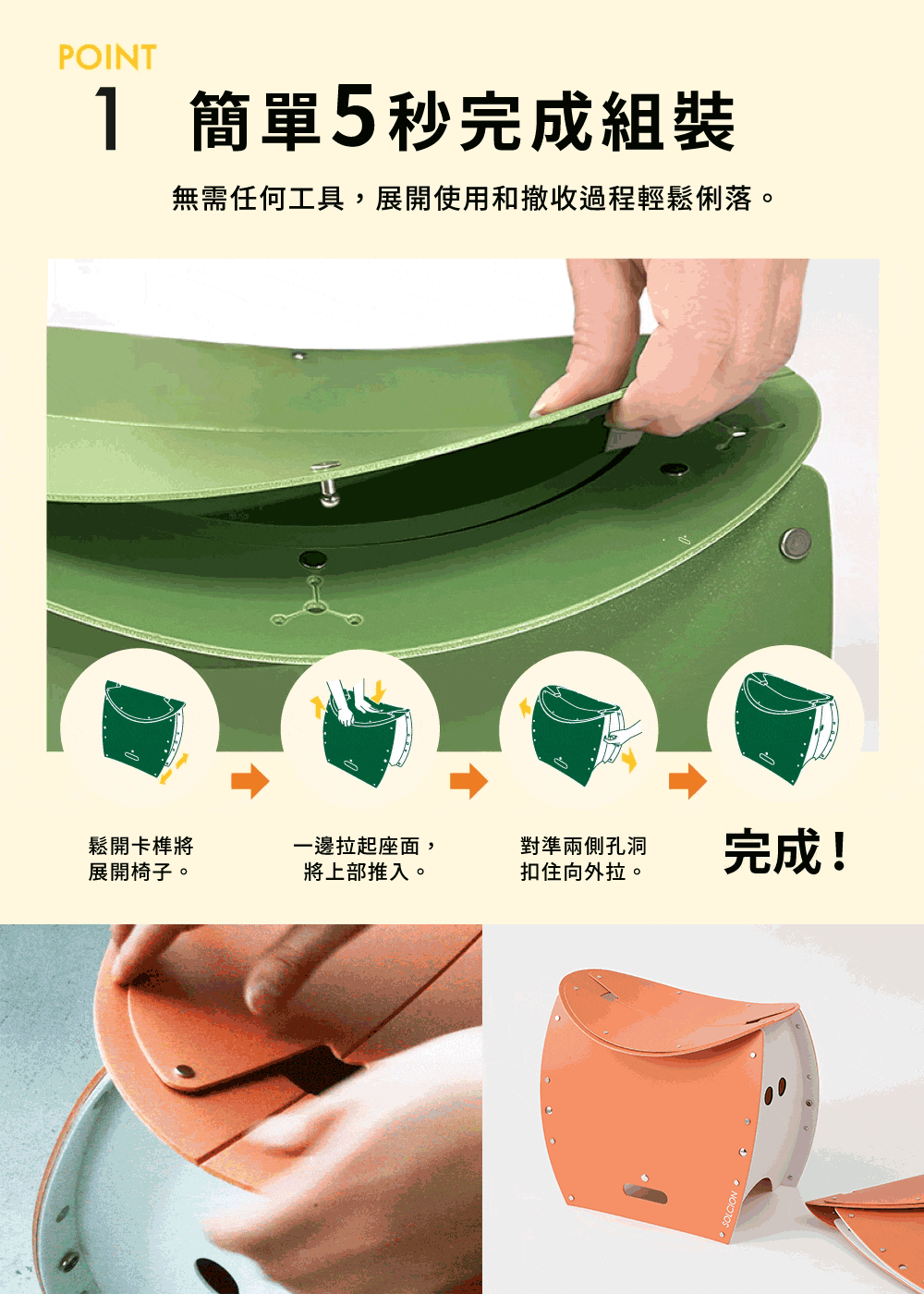 POINT
1 簡單5秒完成組裝

無需任何工具，展開使用和撤收過程輕鬆俐落。

鬆開卡榫將展開椅子。

一邊拉起座面，將上部推入。

對準兩側孔洞扣住向外拉。

完成！

SOLCION