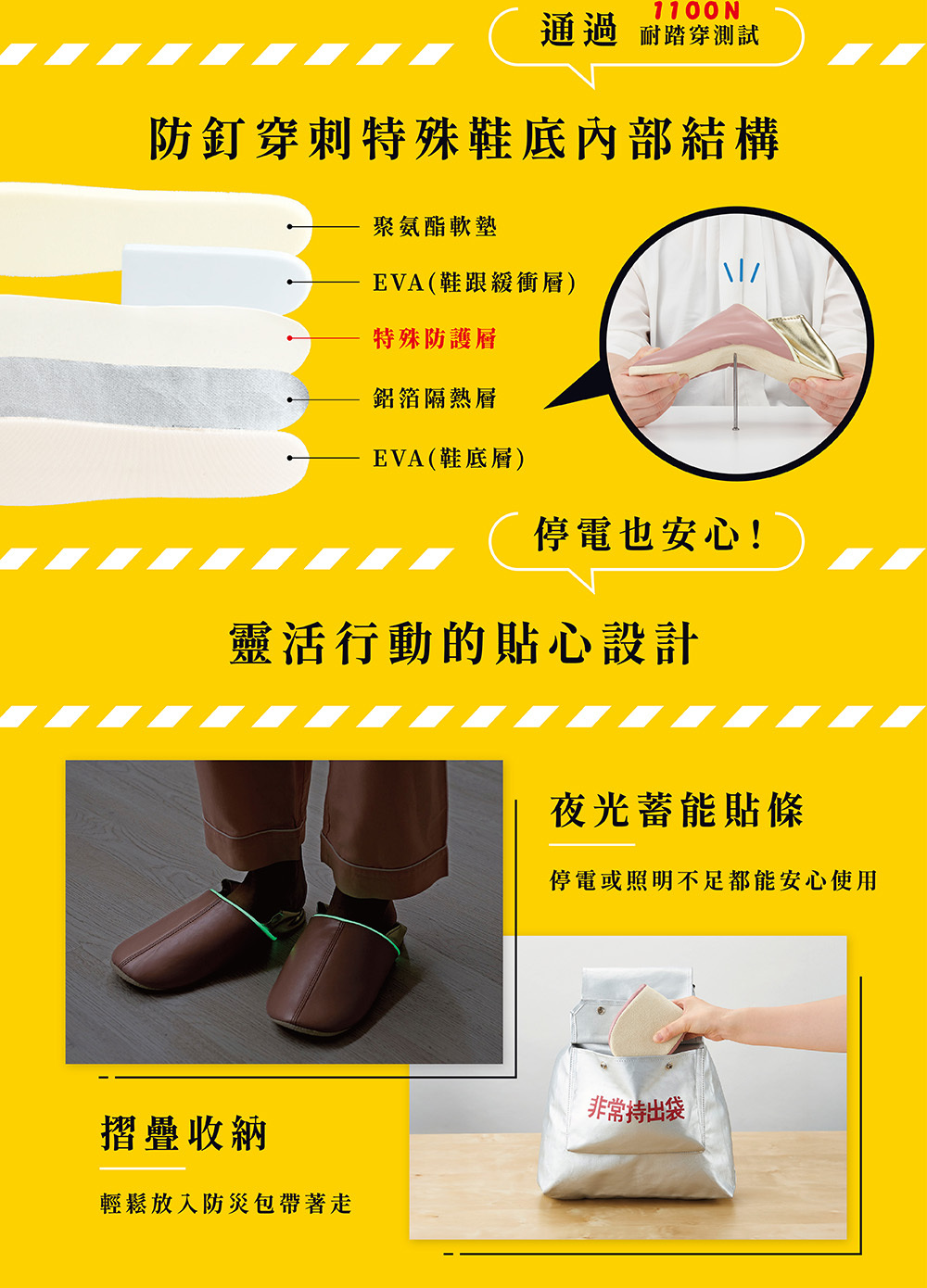 通過 1100N 耐踏穿測試

防釘穿刺特殊鞋底內部結構

聚氨酯軟墊

EVA(鞋跟緩衝層)

特殊防護層

鋁箔隔熱層

EVA(鞋底層)

停電也安心!

靈活行動的貼心設計

夜光蓄能貼條

停電或照明不足都能安心使用

非常持出袋

摺疊收納

輕鬆放入防災包帶著走