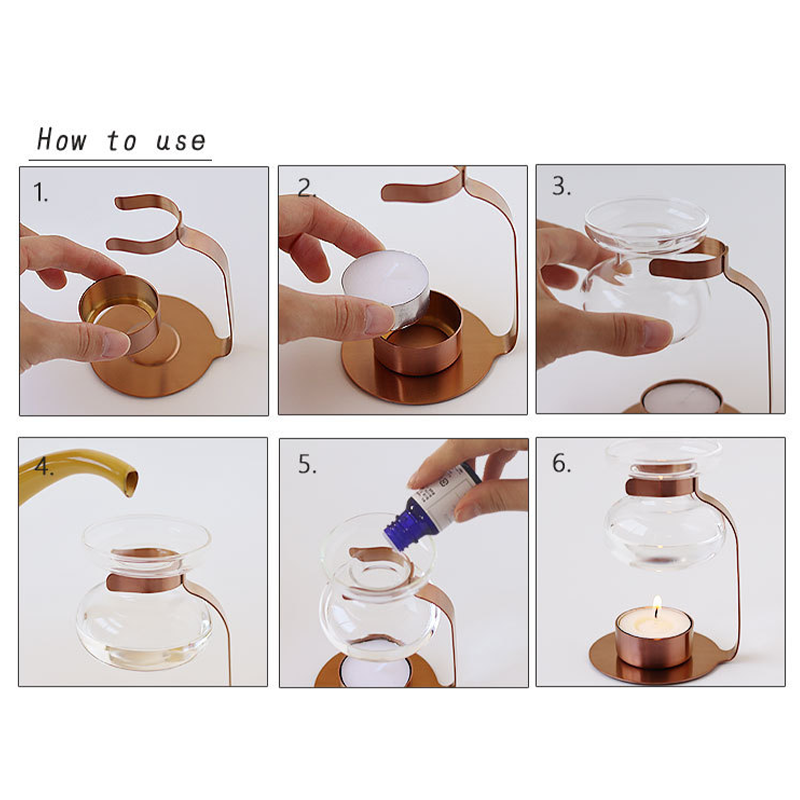 How to use

1.

2.

3.

4.

5.

6.