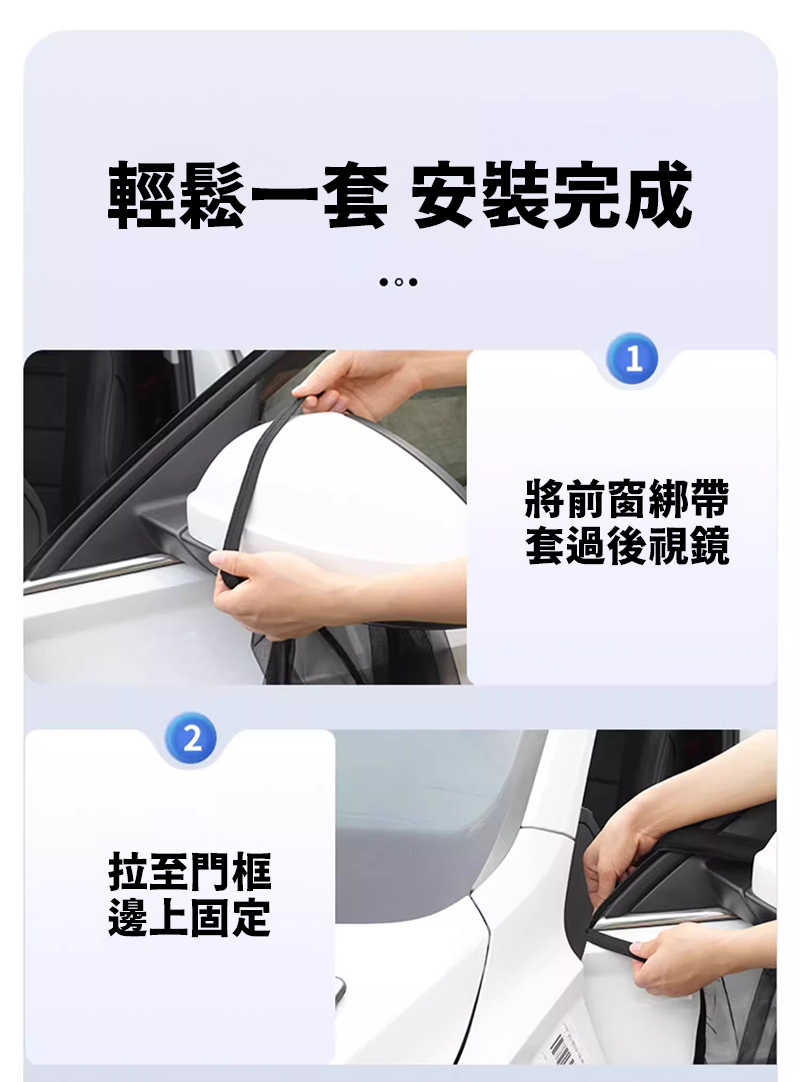 輕鬆一套 安裝完成

1

將前窗綁帶
套過後視鏡

2

拉至門框
邊上固定