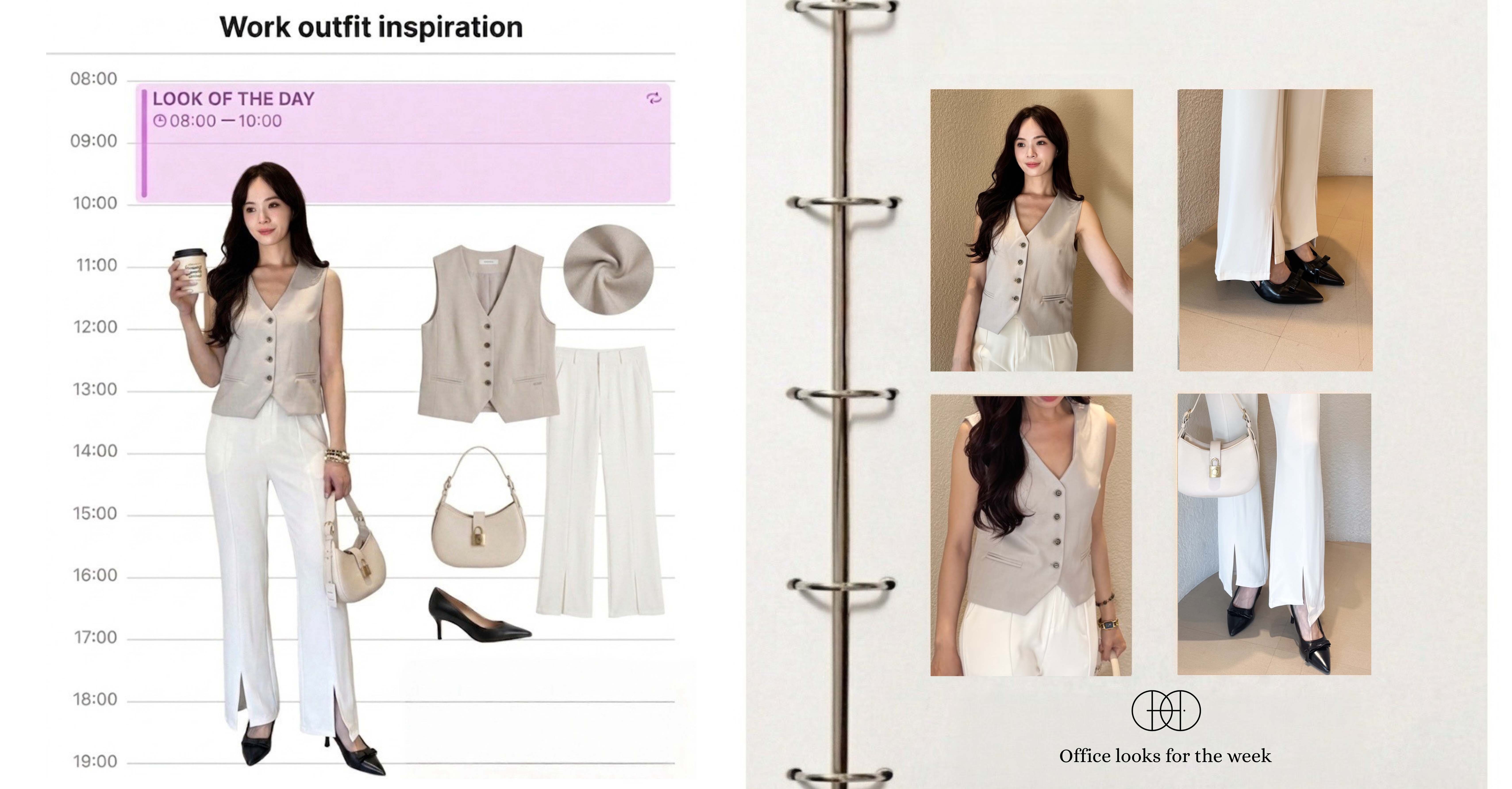 Work outfit inspiration

08:00
LOOK OF THE DAY
08:00 — 10:00
09:00
10:00
11:00
12:00
13:00
14:00
15:00
16:00
17:00
18:00
19:00

Office looks for the week