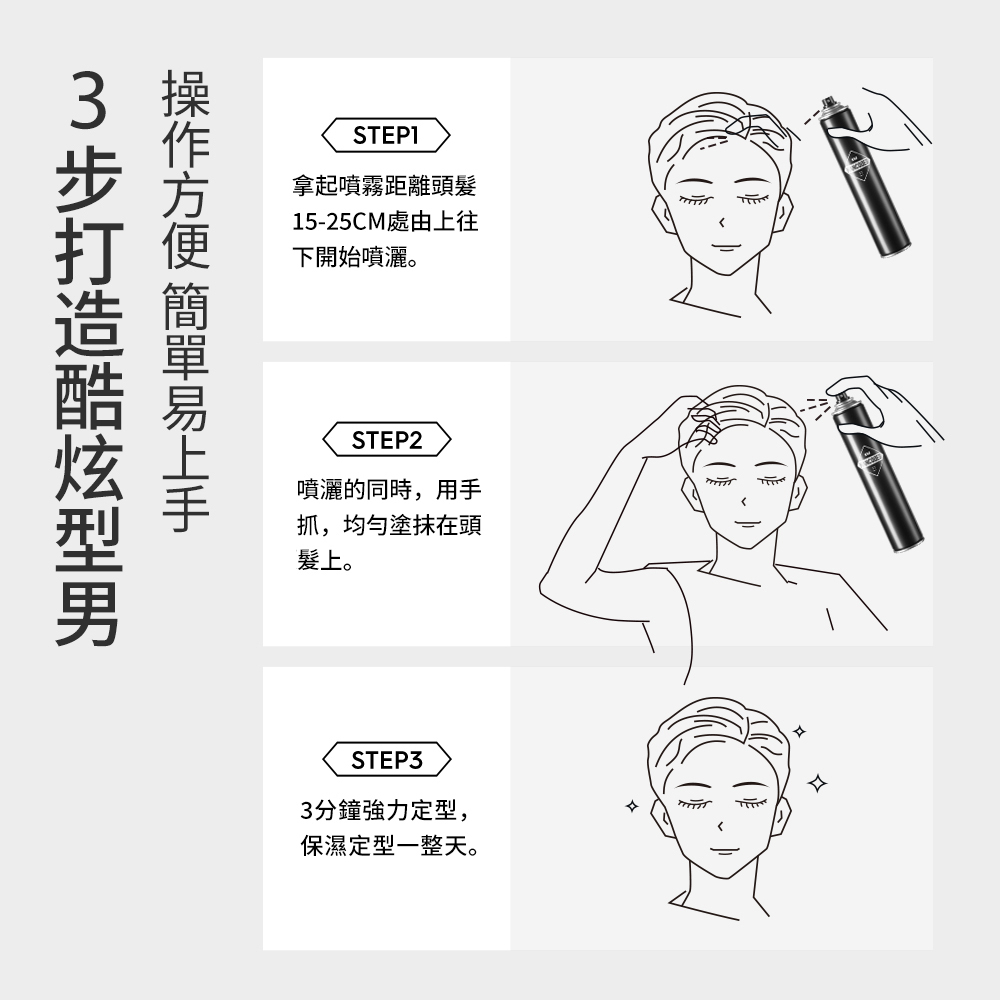 3步打造酷炫型男

操作方便 簡單易上手

STEP1

拿起噴霧距離頭髮15-25CM處由上往下開始噴灑。

STEP2

噴灑的同時，用手抓，均勻塗抹在頭髮上。

STEP3

3分鐘強力定型，保濕定型一整天。