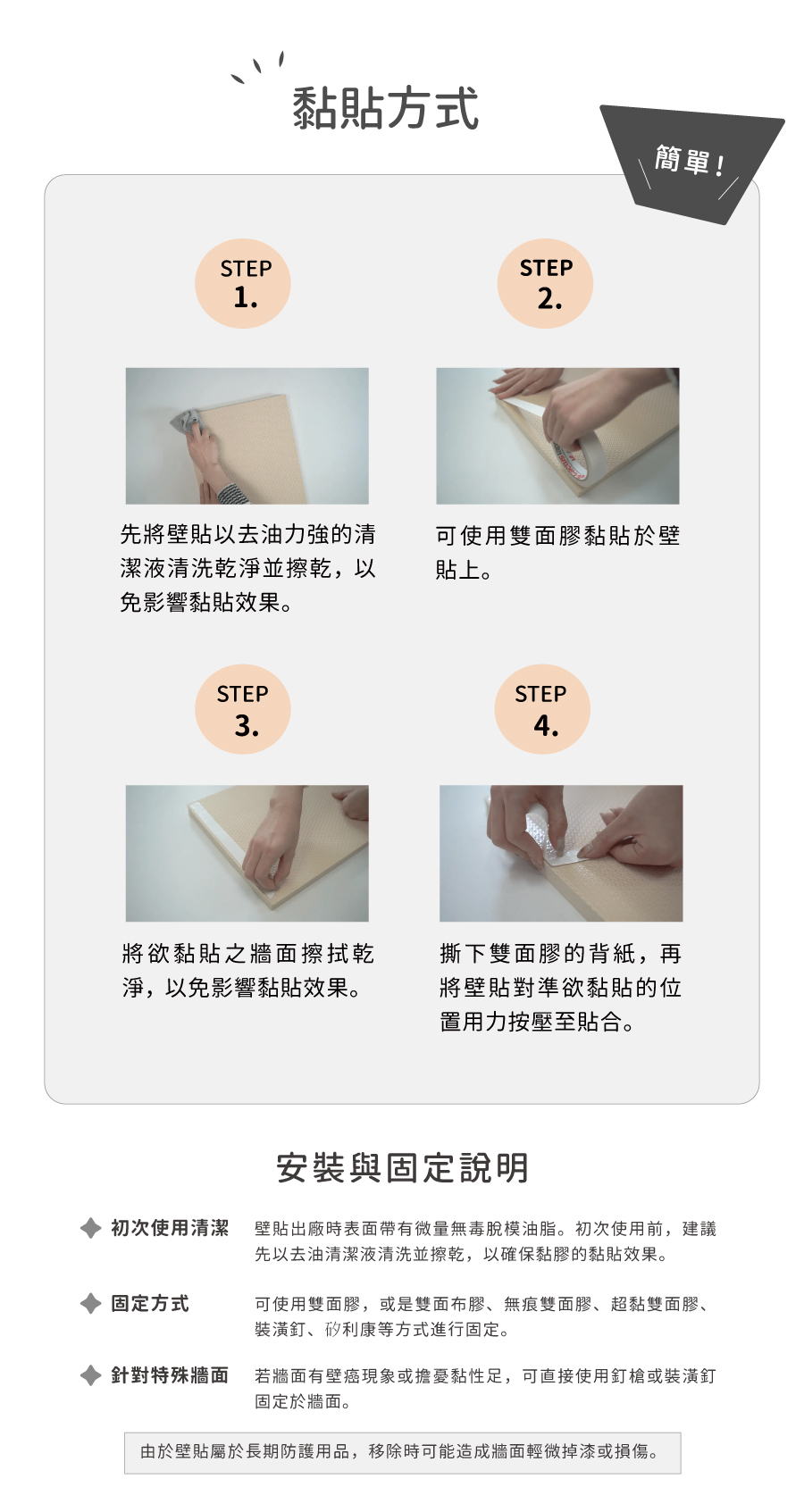 黏貼方式

簡單!

STEP 1.

先將壁貼以去油力強的清潔液清洗乾淨並擦乾，以免影響黏貼效果。

STEP 2.

可使用雙面膠黏貼於壁貼上。

STEP 3.

將欲黏貼之牆面擦拭乾淨，以免影響黏貼效果。

STEP 4.

撕下雙面膠的背紙，再將壁貼對準欲黏貼的位置用力按壓至貼合。

安裝與固定說明

初次使用清潔 壁貼出廠時表面帶有微量無毒脫模油脂。初次使用前，建議先以去油清潔液清洗並擦乾，以確保黏膠的黏貼效果。

固定方式 可使用雙面膠，或是雙面布膠、無痕雙面膠、超黏雙面膠、裝潢釘、矽利康等方式進行固定。

針對特殊牆面 若牆面有壁癌現象或擔憂黏性足，可直接使用釘槍或裝潢釘固定於牆面。

由於壁貼屬於長期防護用品，移除時可能造成牆面輕微掉漆或損傷。