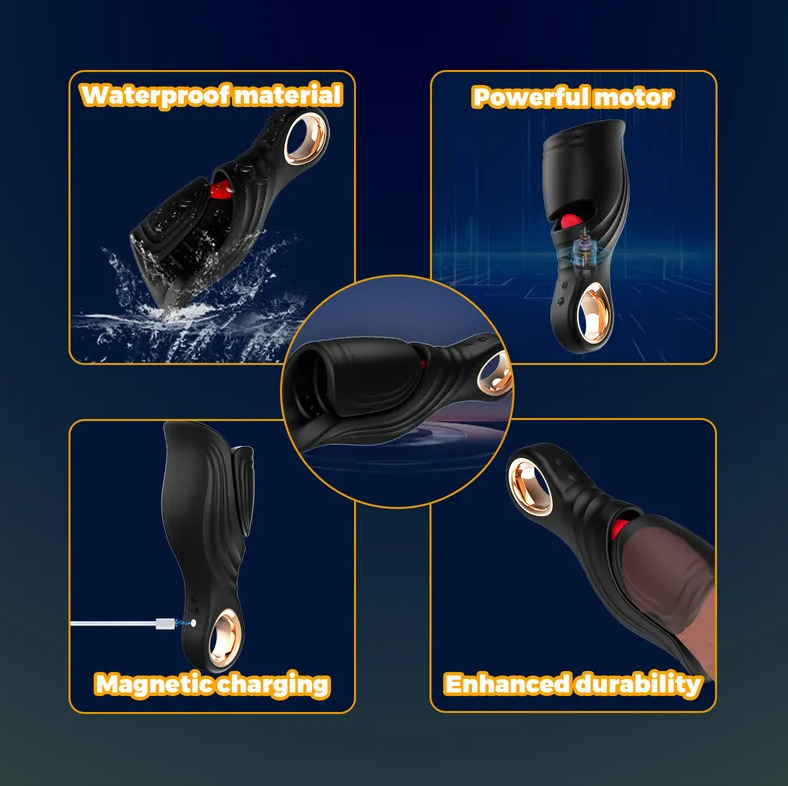 Waterproof material

Powerful motor

Magnetic charging

Enhanced durability