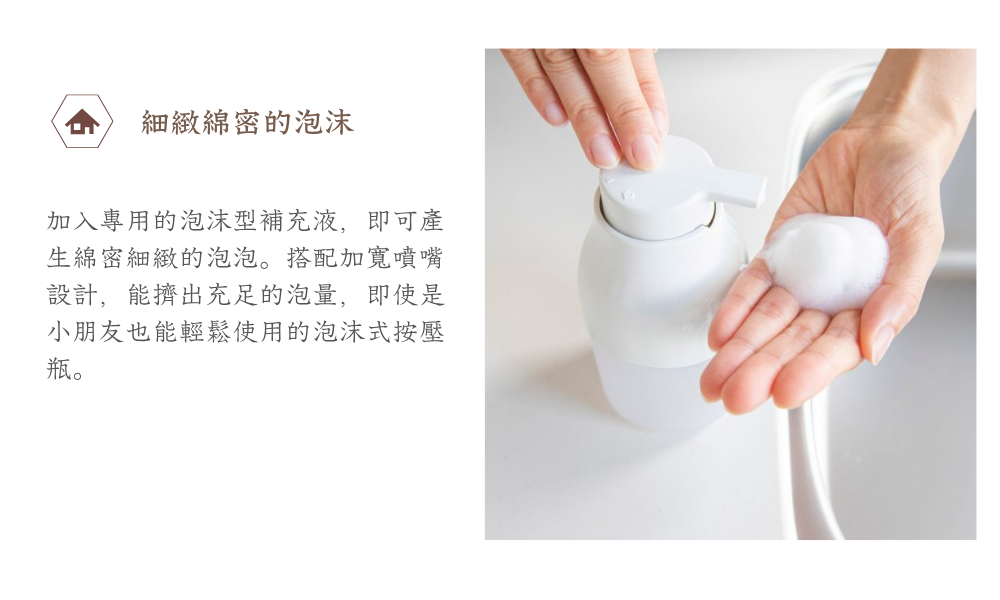 細緻綿密的泡沫

加入專用的泡沫型補充液，即可產生綿密細緻的泡泡。搭配加寬噴嘴設計，能擠出充足的泡量，即使是小朋友也能輕鬆使用的泡沫式按壓瓶。