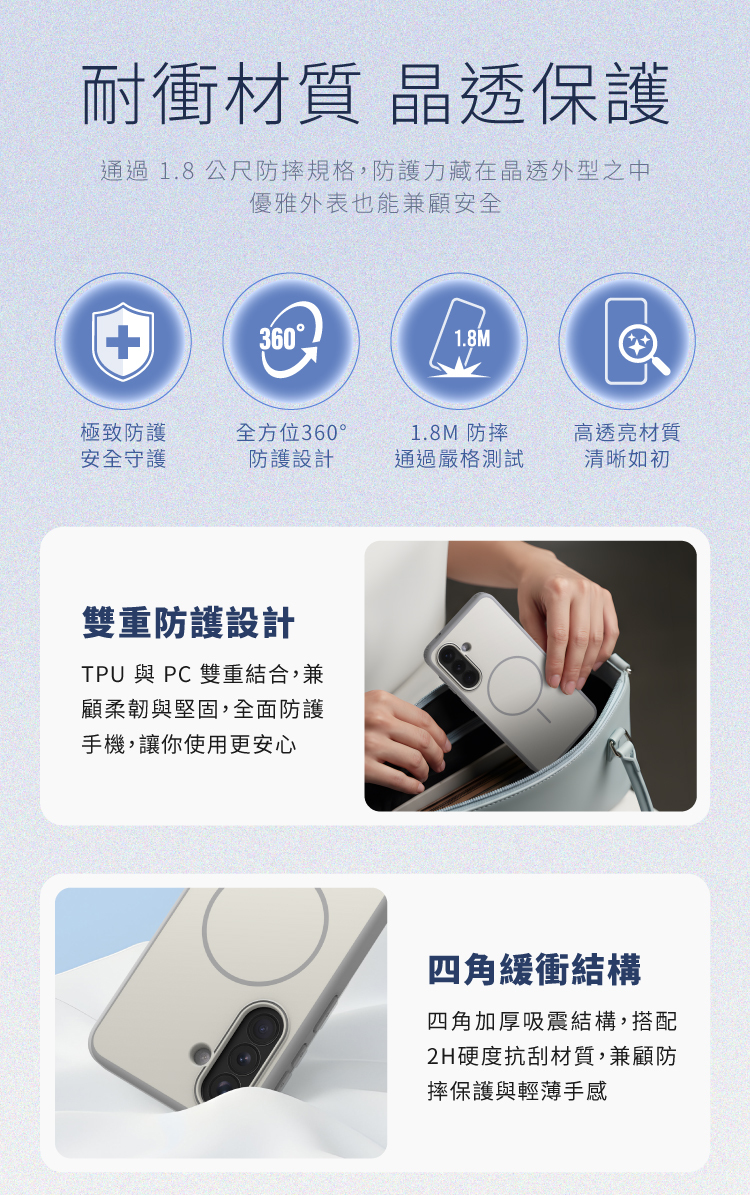 耐衝材質 晶透保護

通過 1.8 公尺防摔規格，防護力藏在晶透外型之中
優雅外表也能兼顧安全

360°

1.8M

極致防護
安全守護

全方位360°
防護設計

1.8M 防摔
通過嚴格測試

高透亮材質
清晰如初

雙重防護設計

TPU 與 PC 雙重結合，兼顧柔韌與堅固，全面防護手機，讓你使用更安心

四角緩衝結構

四角加厚吸震結構，搭配2H硬度抗刮材質，兼顧防摔保護與輕薄手感