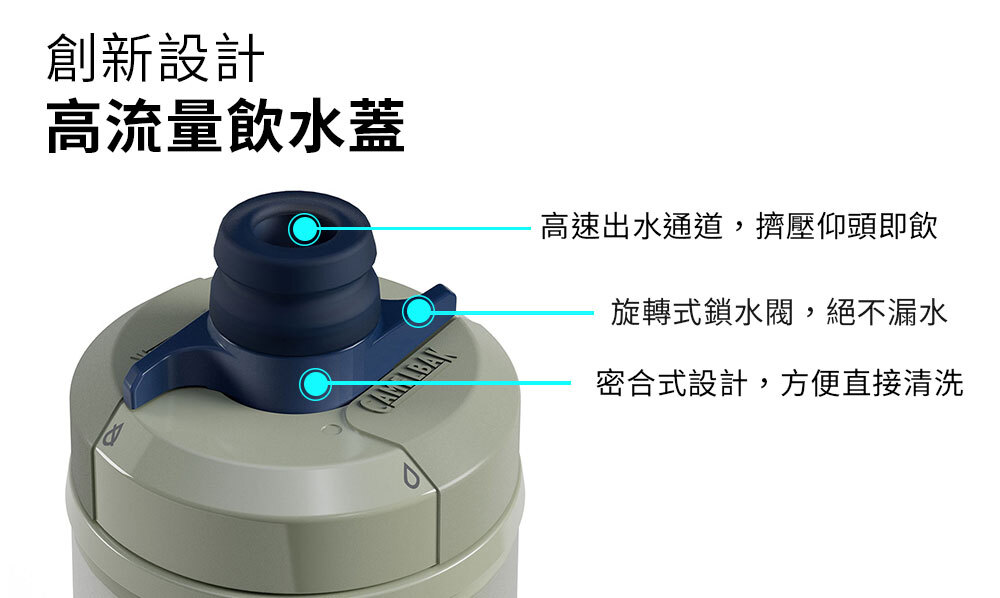 創新設計
高流量飲水蓋

高速出水通道，擠壓仰頭即飲

旋轉式鎖水閥，絕不漏水

密合式設計，方便直接清洗

CAMELBAK